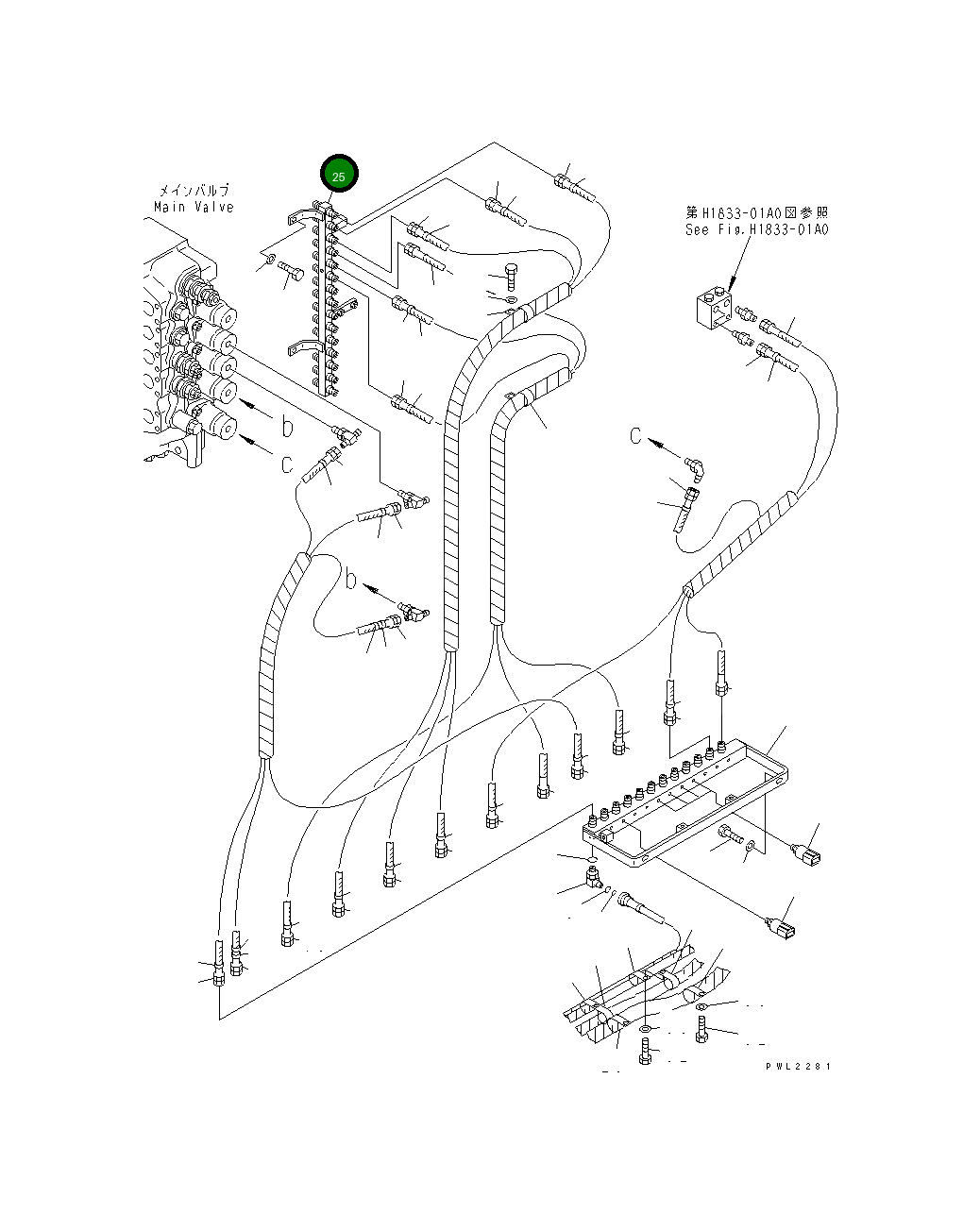 25

メインバルブ
Main Valve

第H1833-01A0図参照
See Fig.H1833-01A0

b

c

c

b

PWL2281