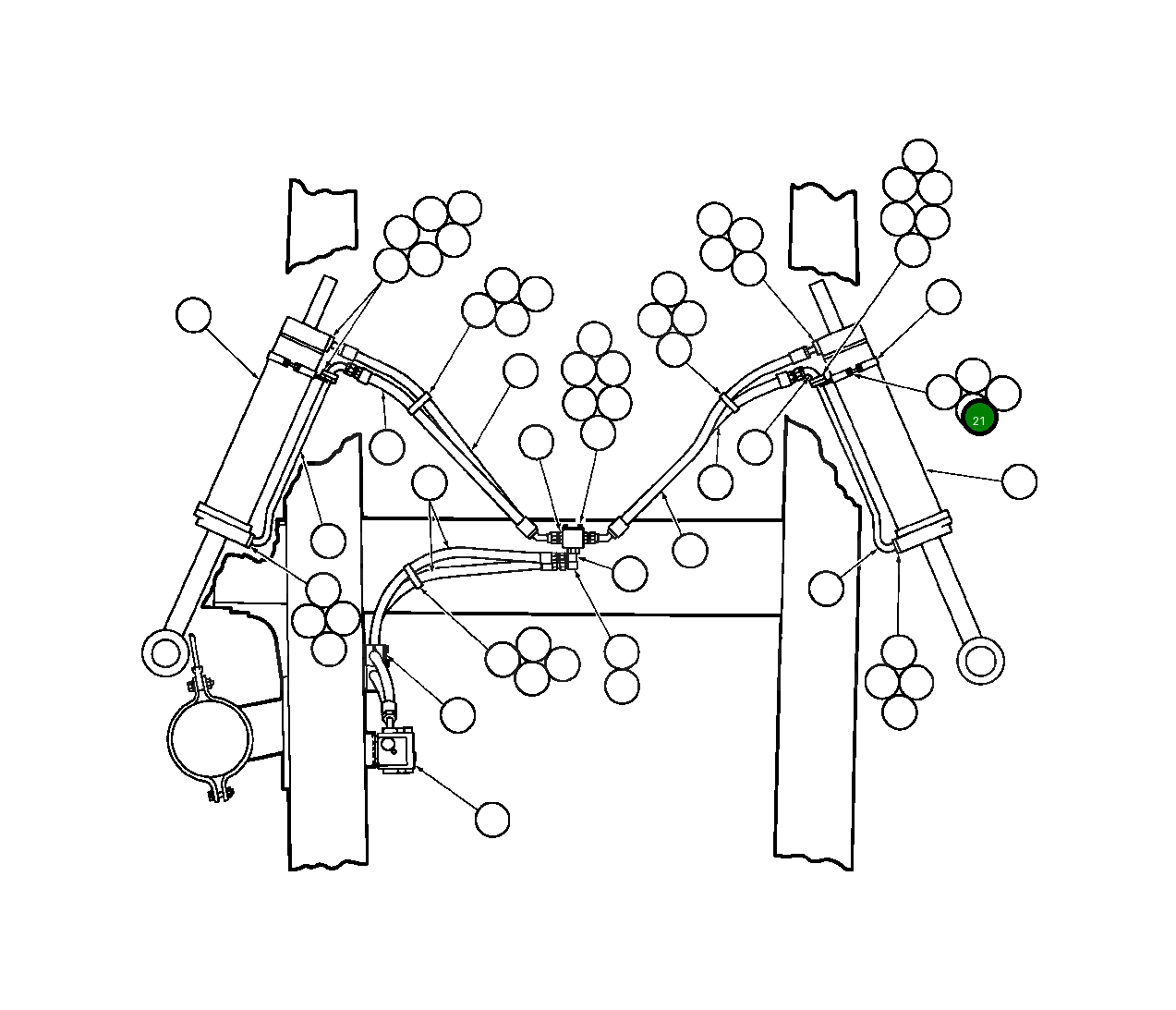 21