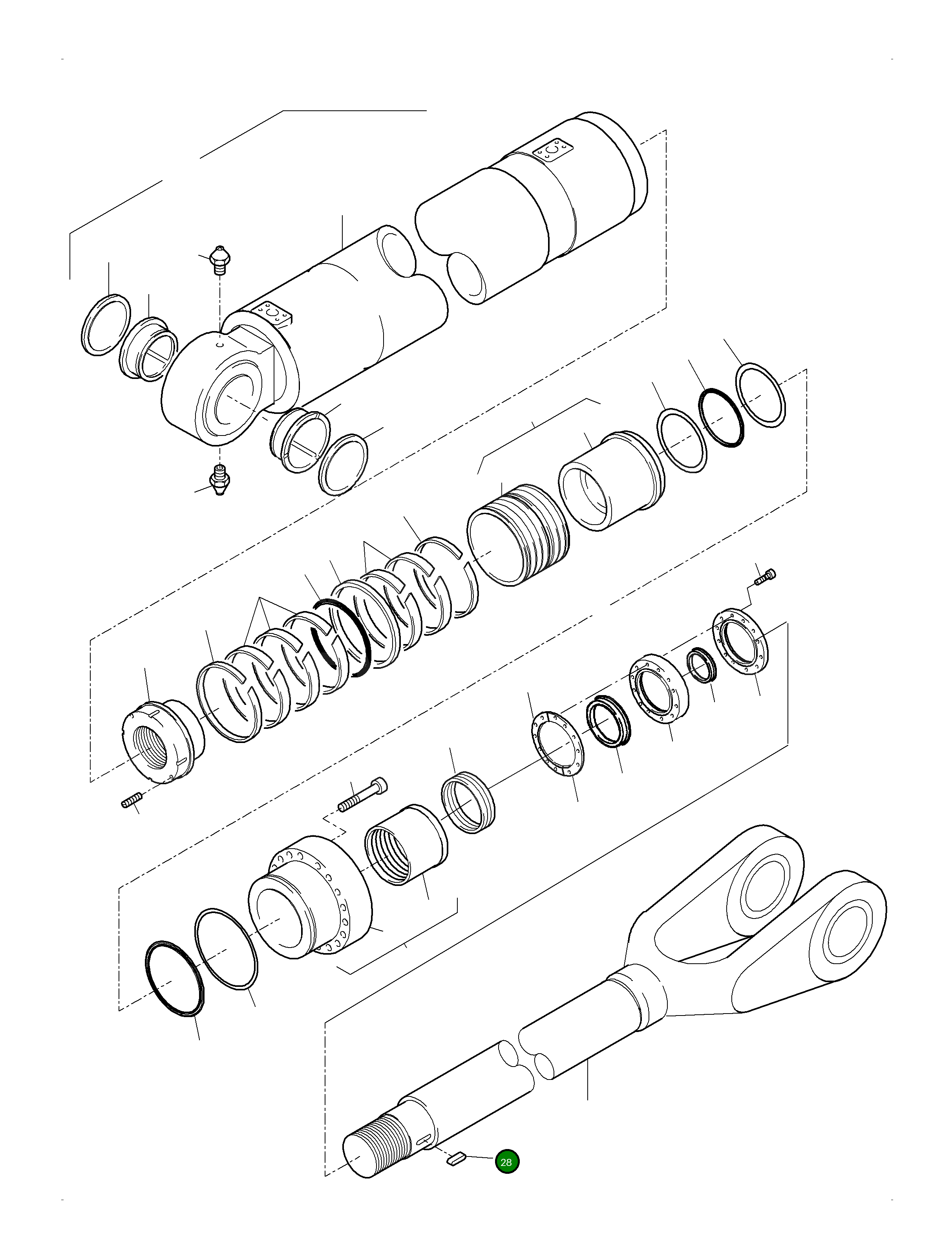 28