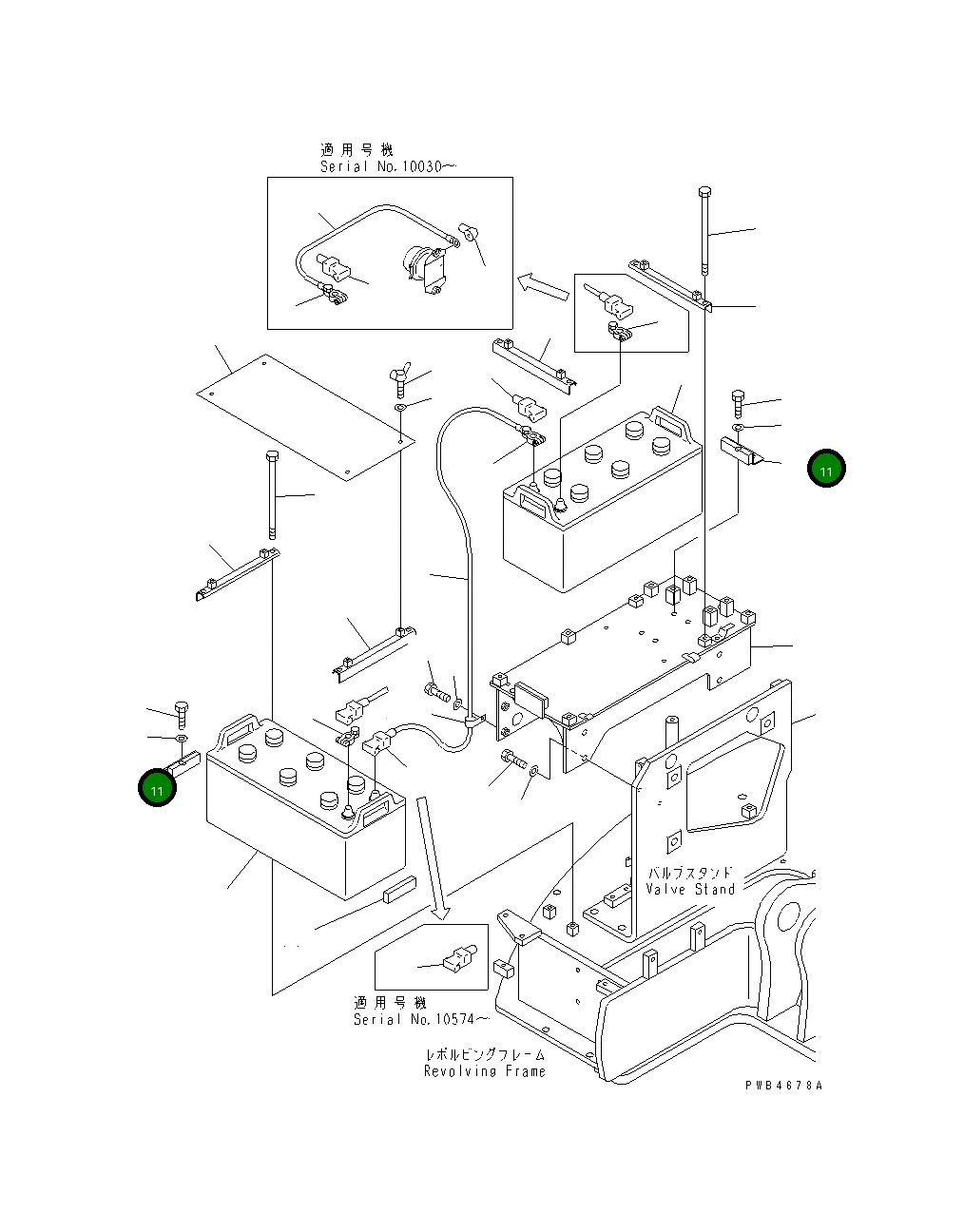 適用号機
Serial No.10030～

11

11

バルブスタンド
Valve Stand

適用号機
Serial No.10574～

レボルビングフレーム
Revolving Frame

PWB4678A