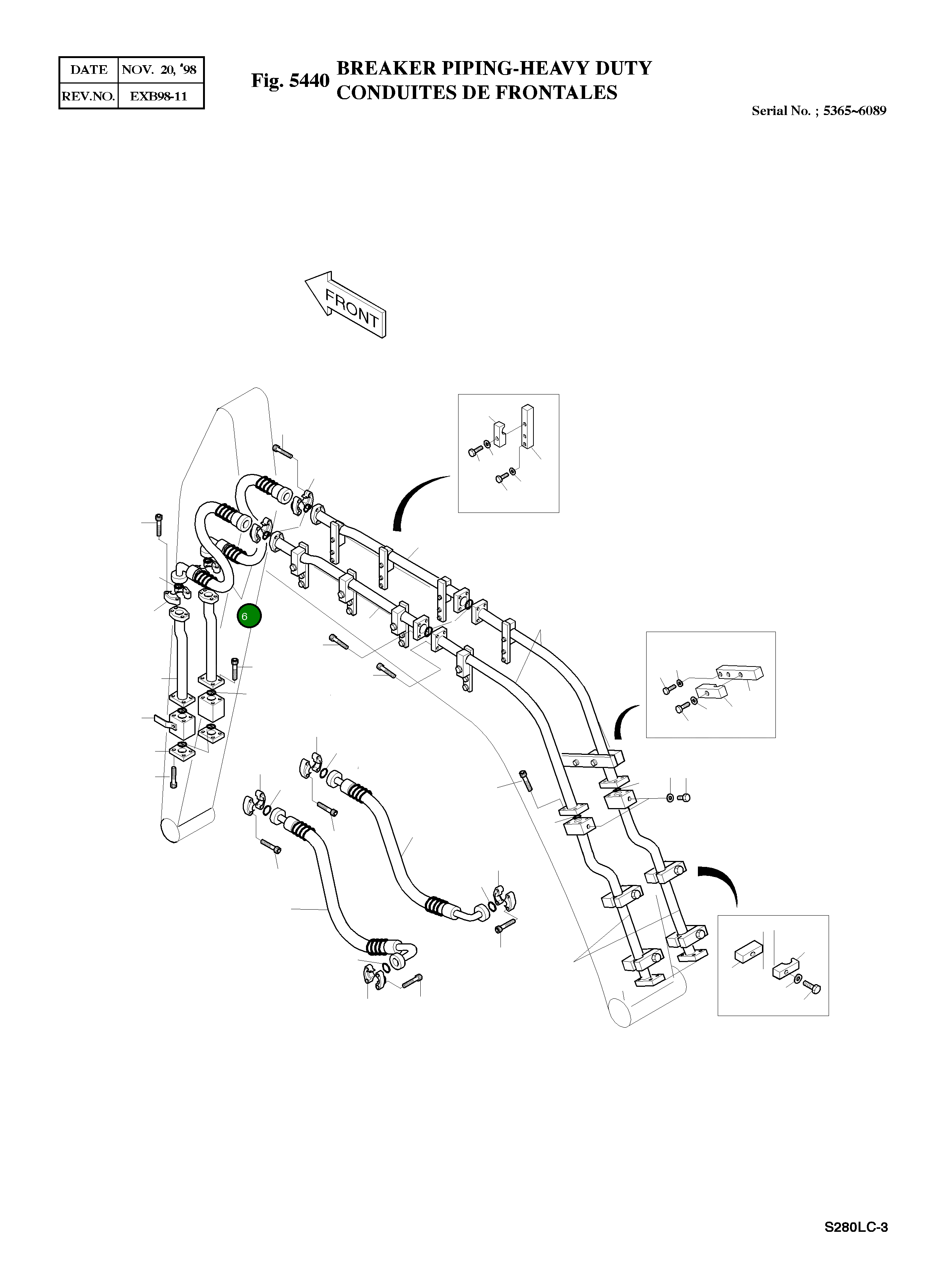 | DATE | NOV. 20, '98 |
|---|---|
| REV.NO. | EXB98-11 |

Fig. 5440 BREAKER PIPING-HEAVY DUTY
CONDUITES DE FRONTALES

Serial No. ; 5365~6089

FRONT

6

S280LC-3