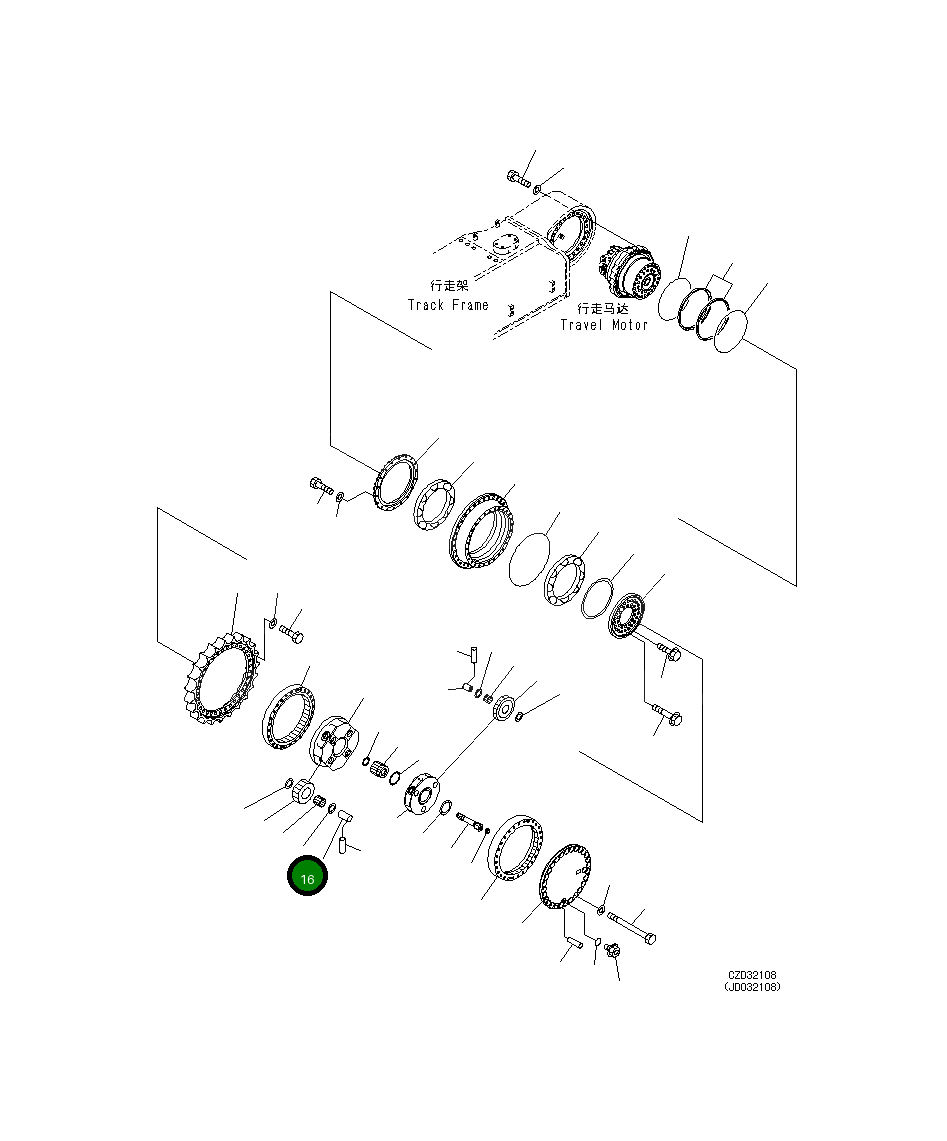 行走架
Track Frame

行走马达
Travel Motor

16

CZD32108
(JD032108)