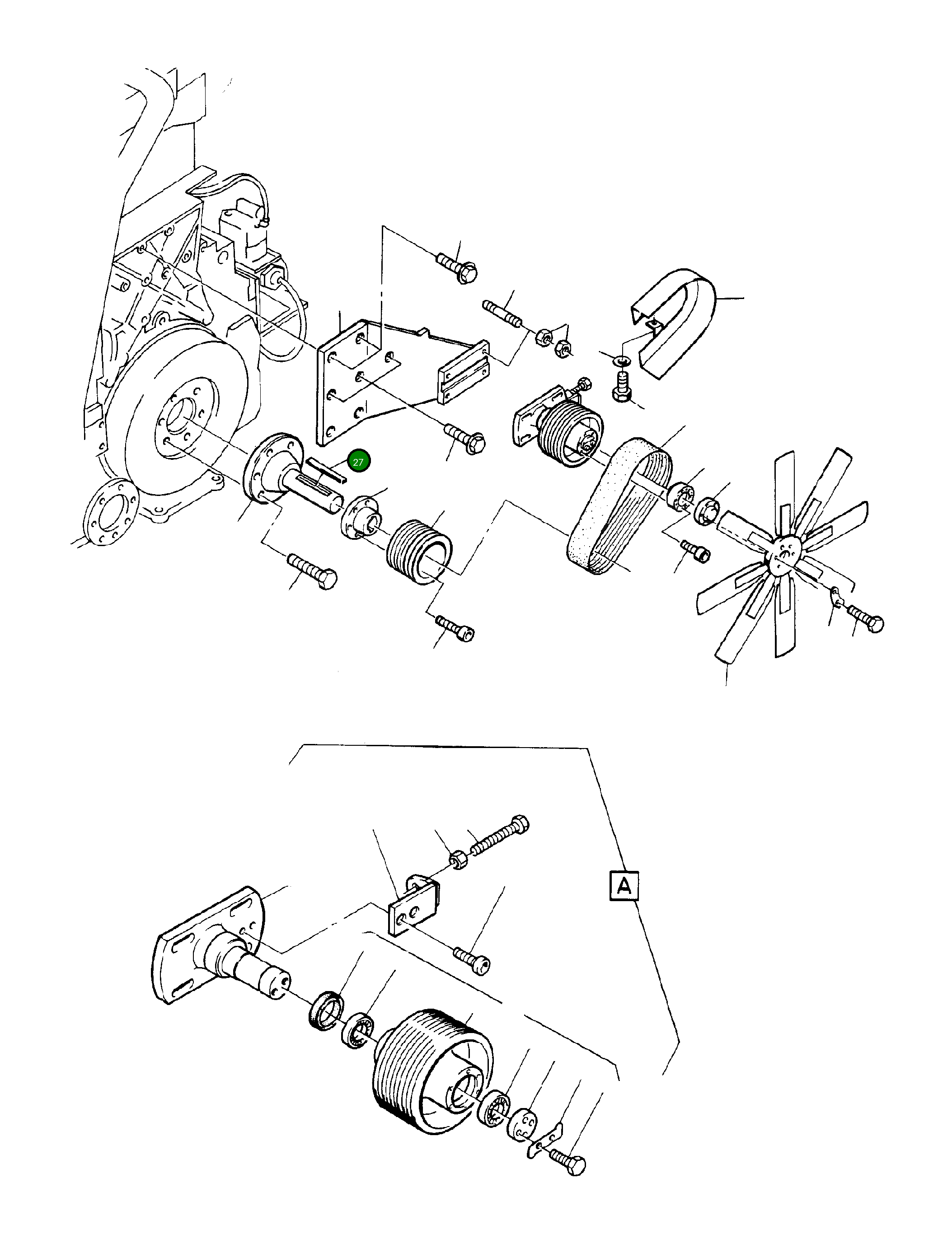 27

A