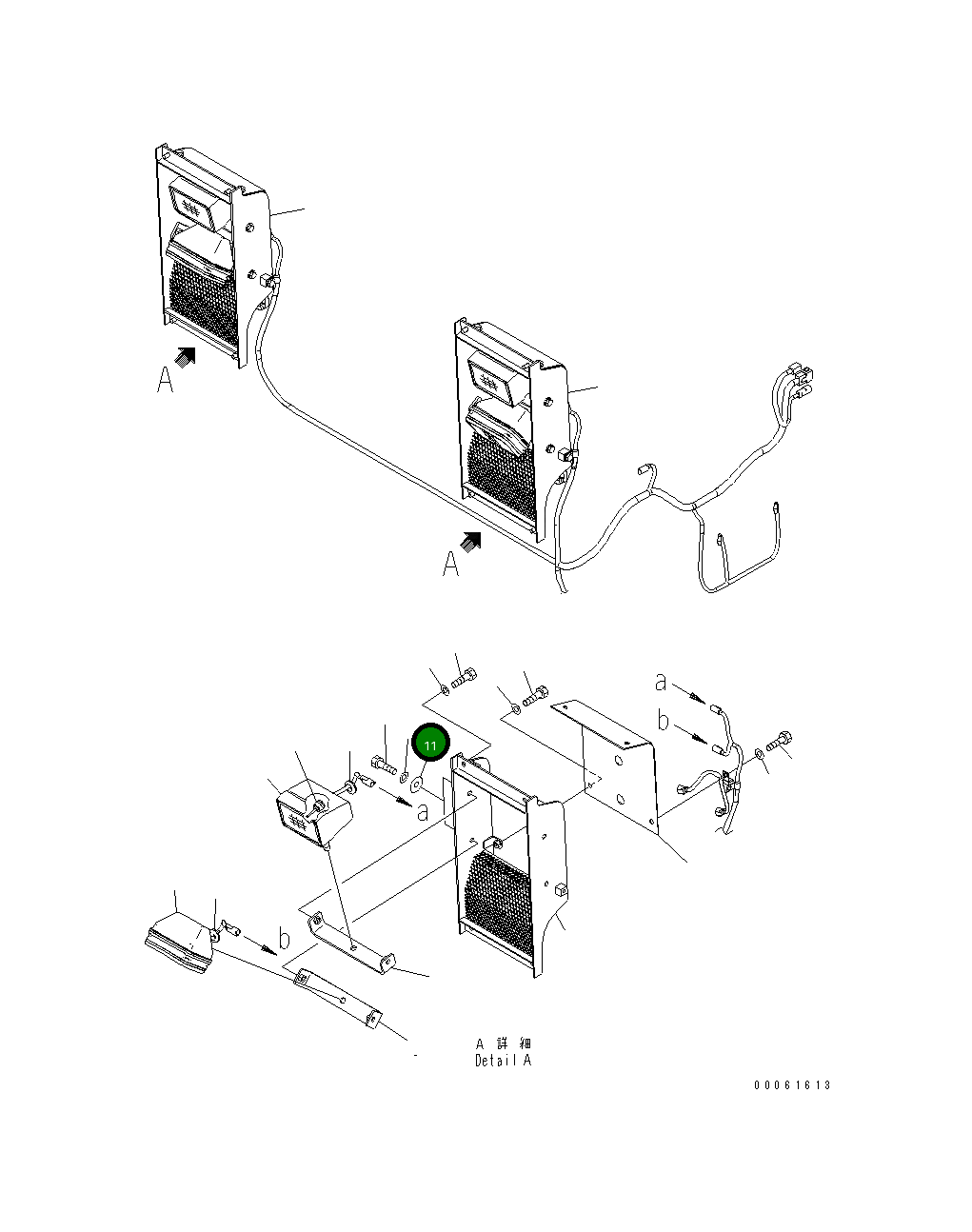 A

A

a

b

11

a

b

A 詳 細
Detail A

00061613