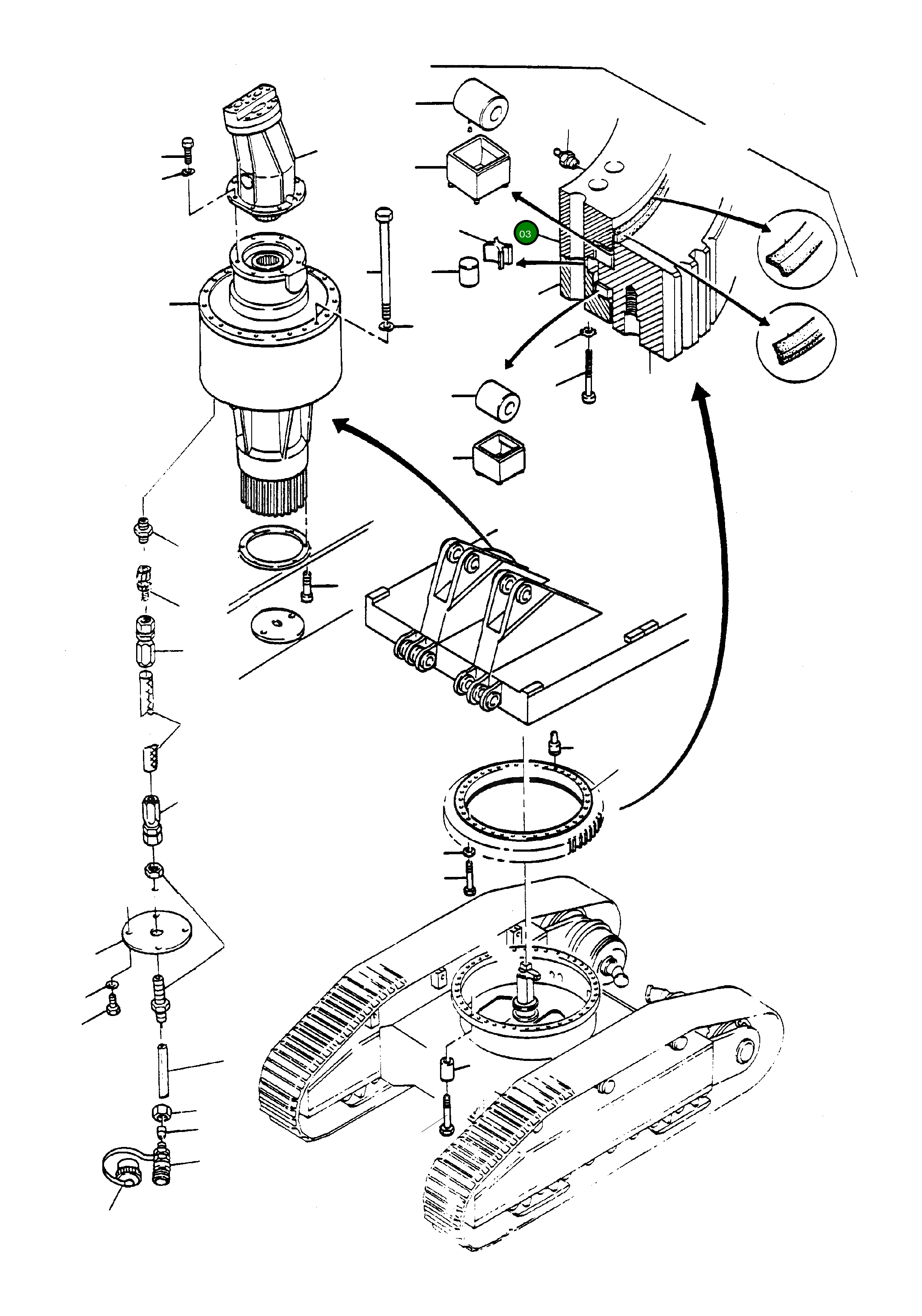 03