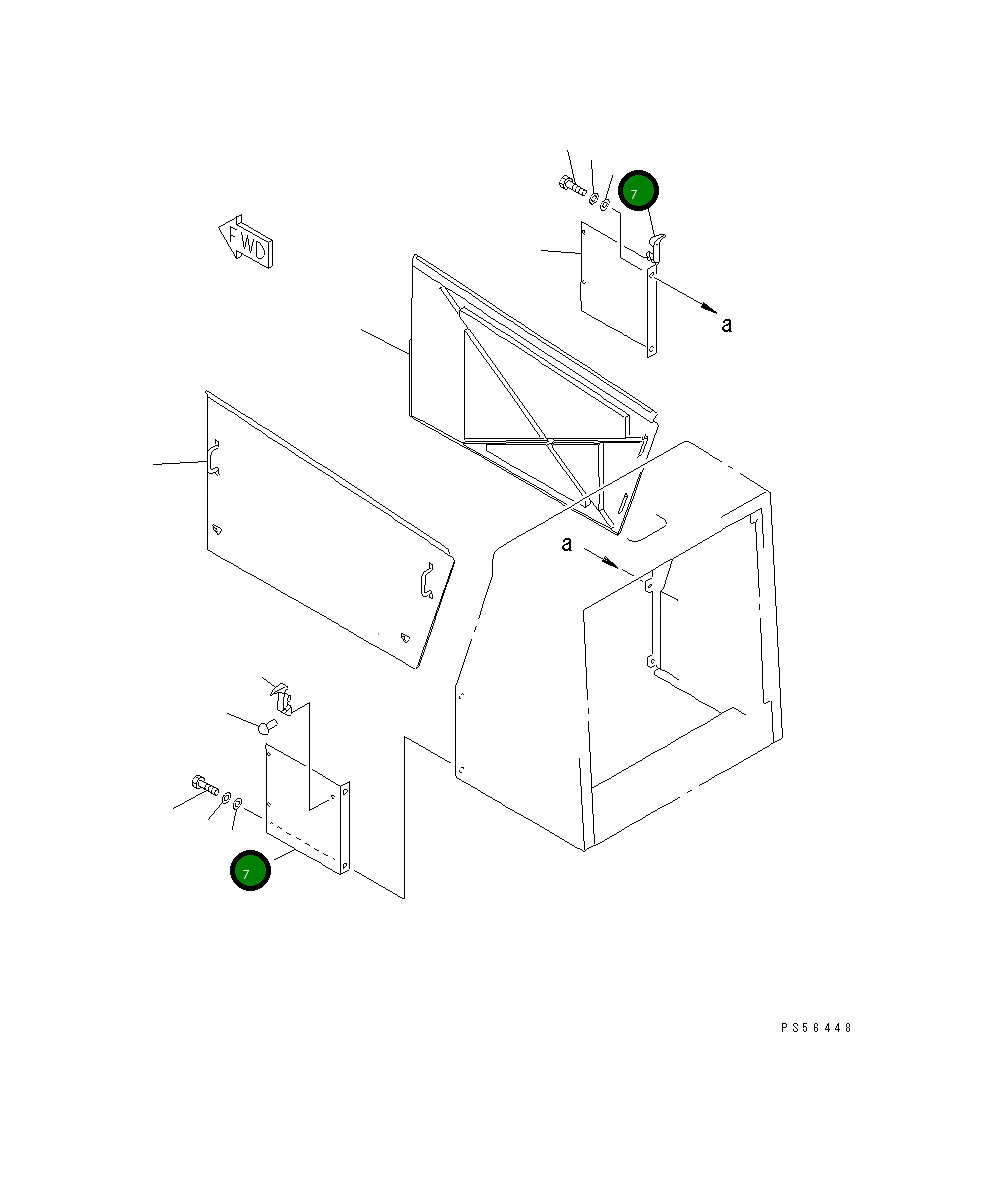 FWD

7

a

a

7

PS56448