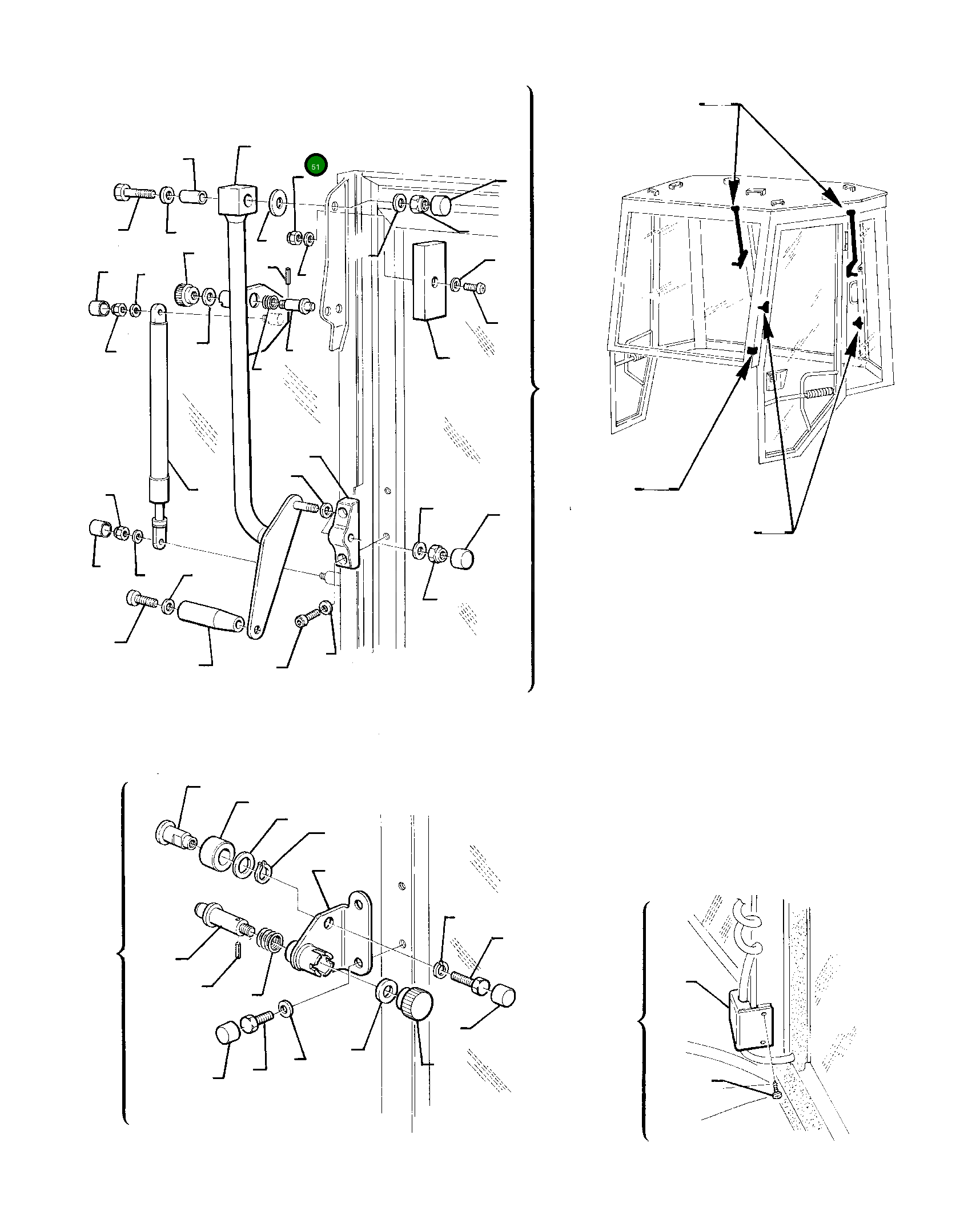 51