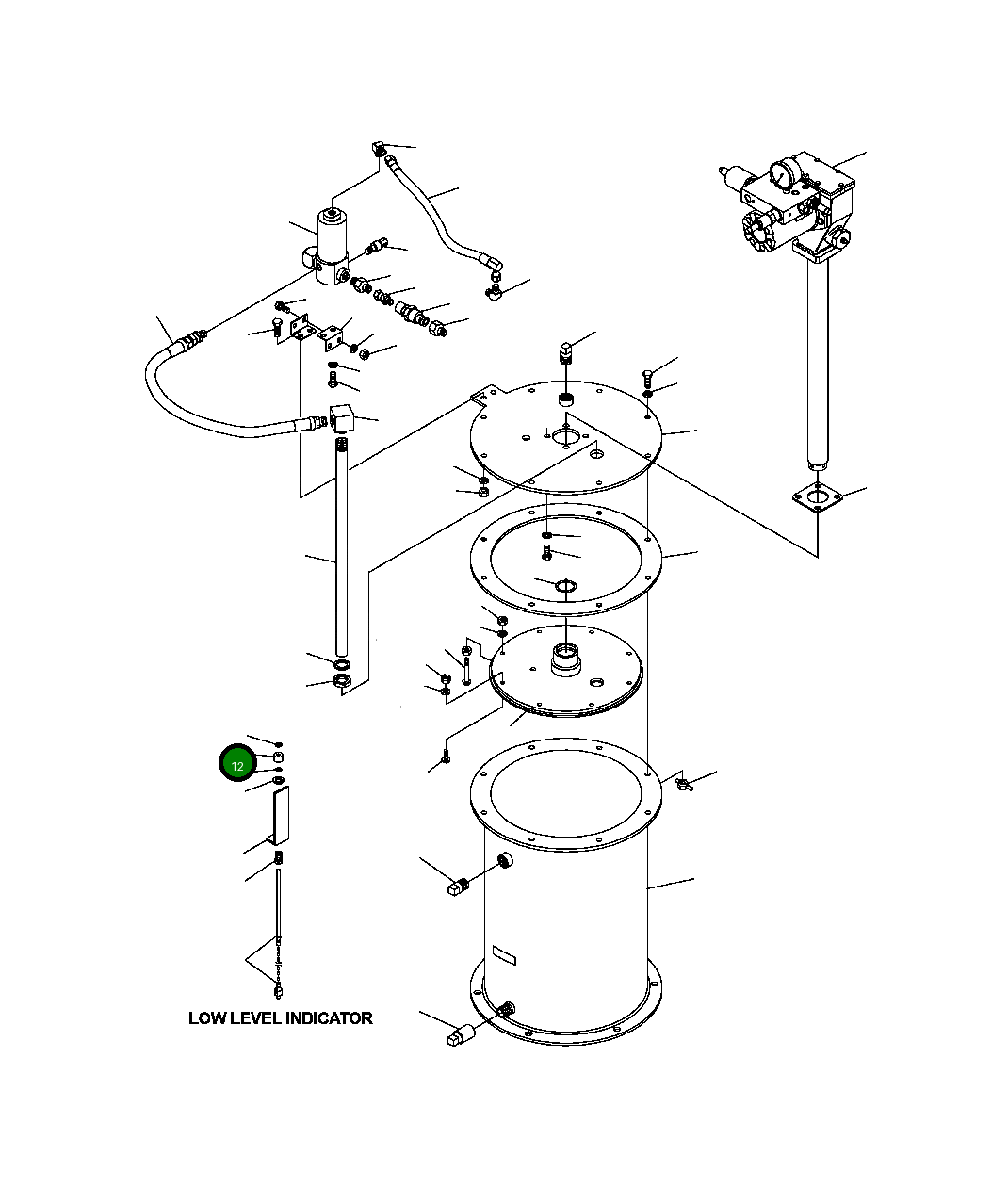 12

LOW LEVEL INDICATOR