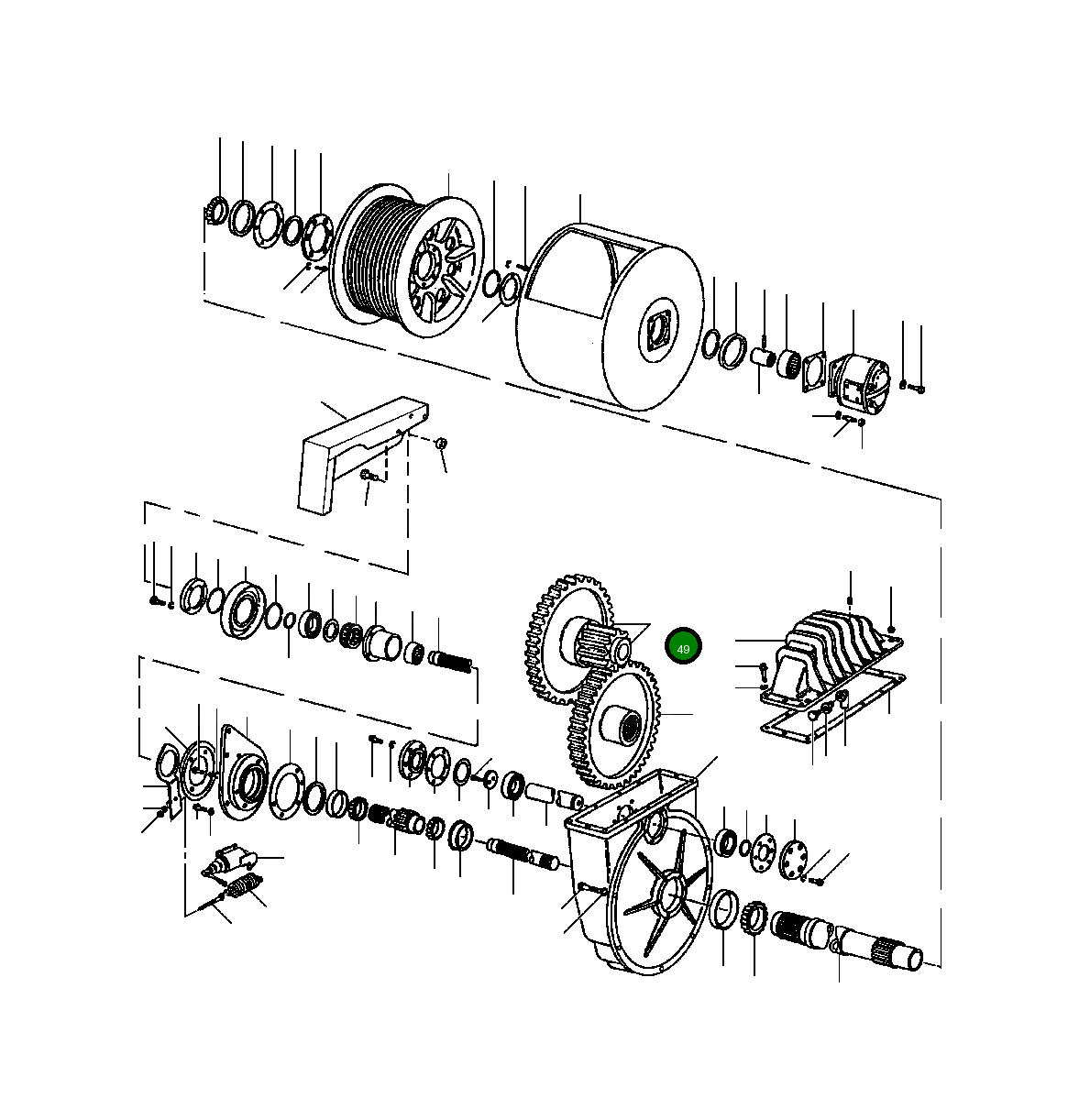 49