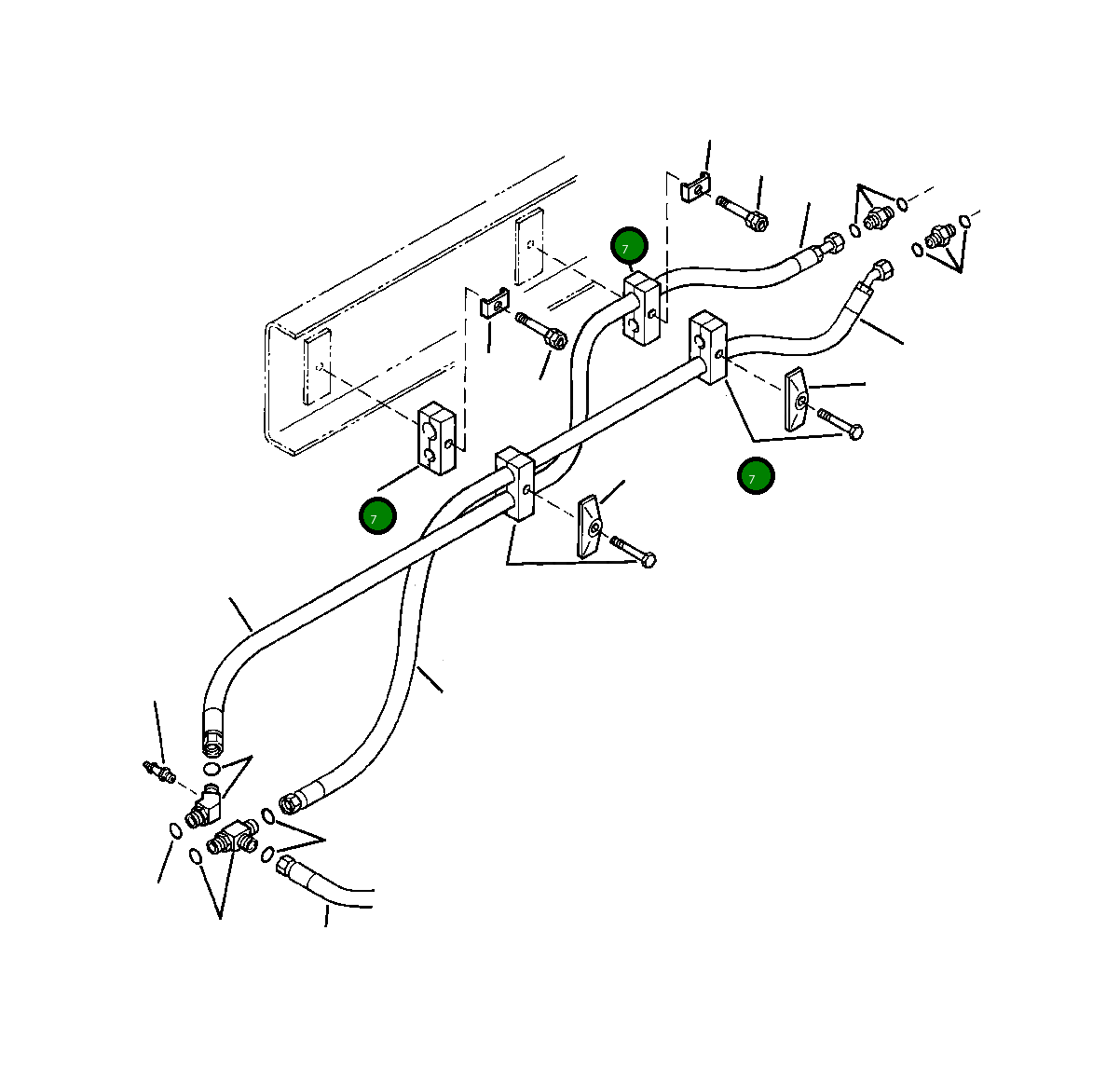 7
7
7