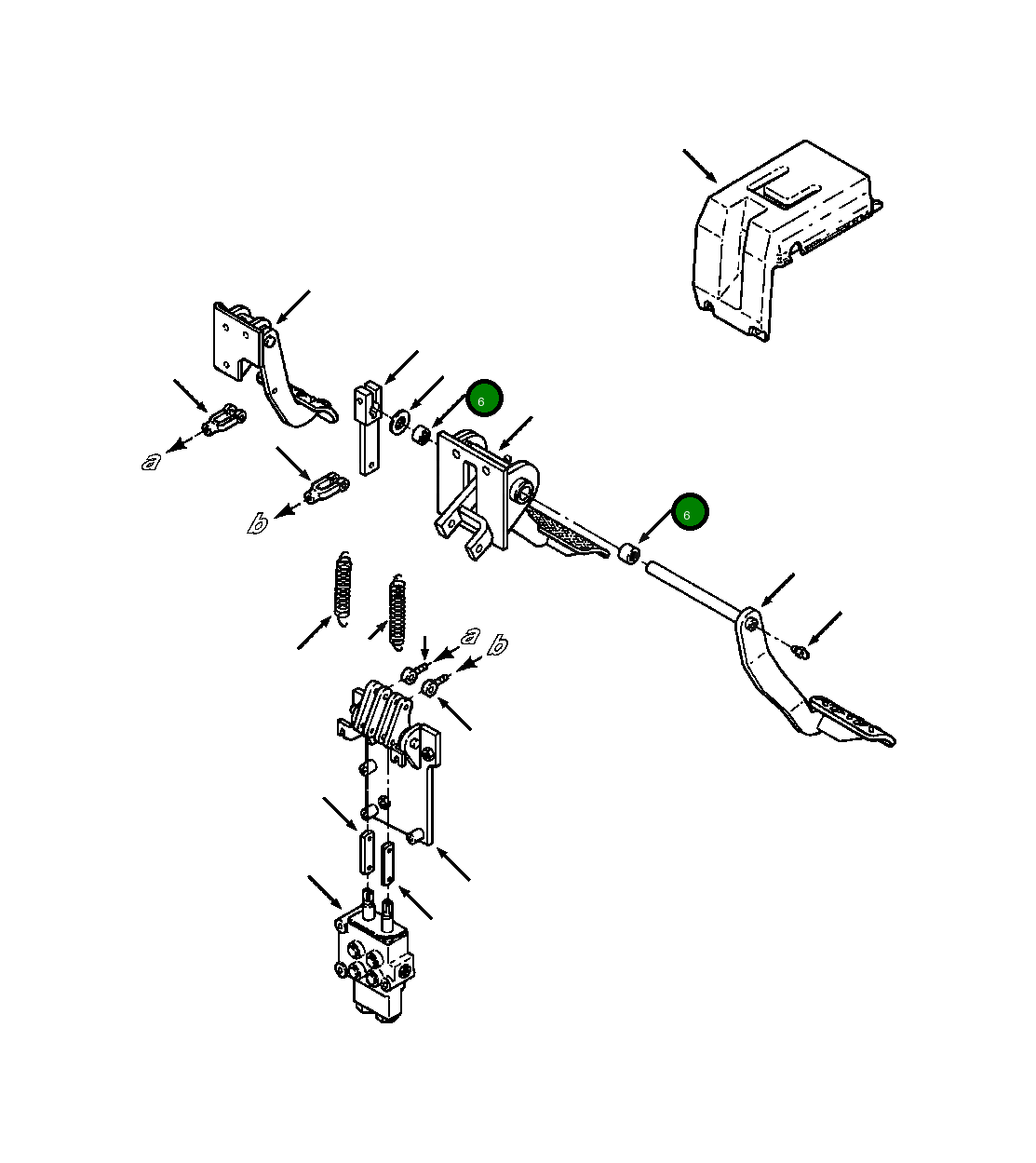 6
a
b
6
a
b