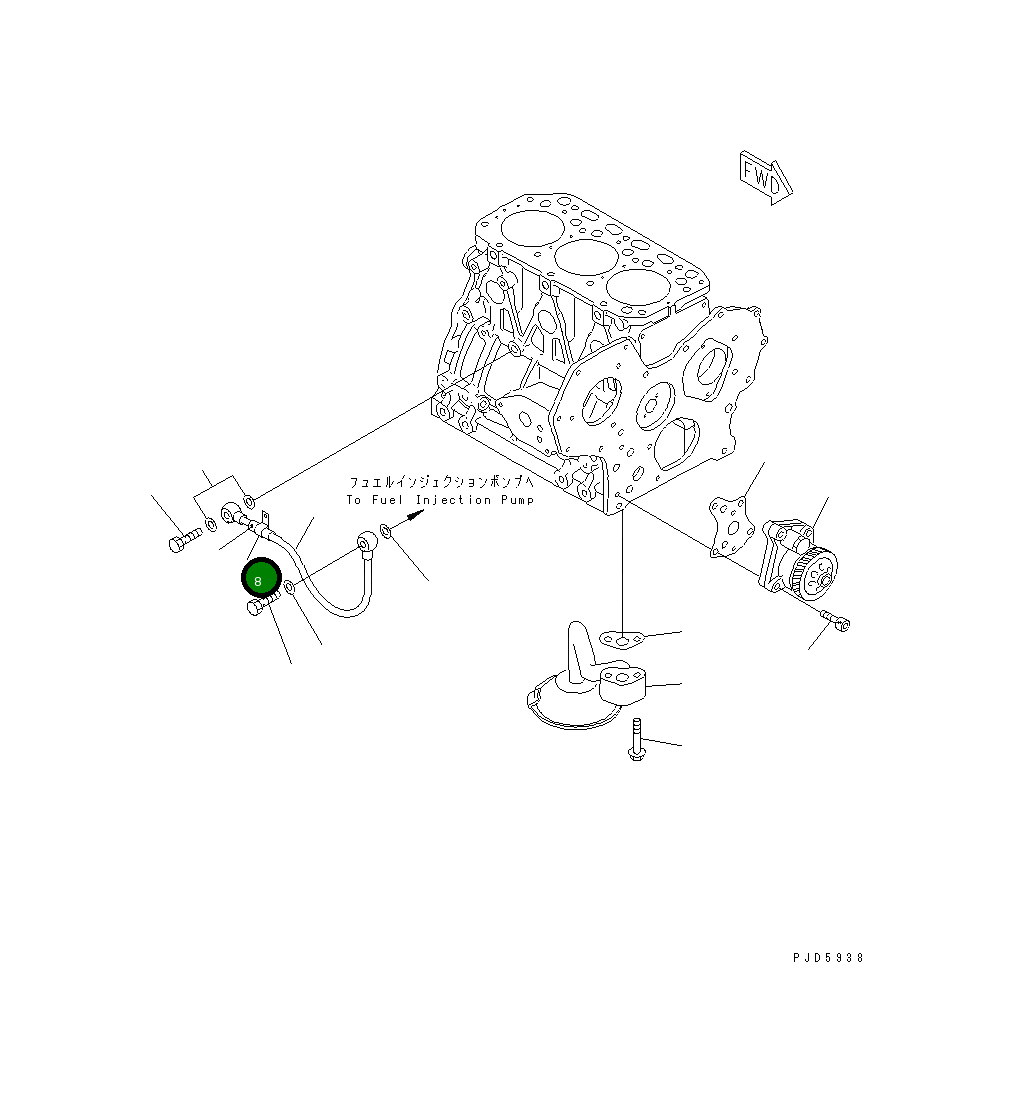 FWD

フュエルインジェクションポンプへ
To Fuel Injection Pump

8

PJD5938