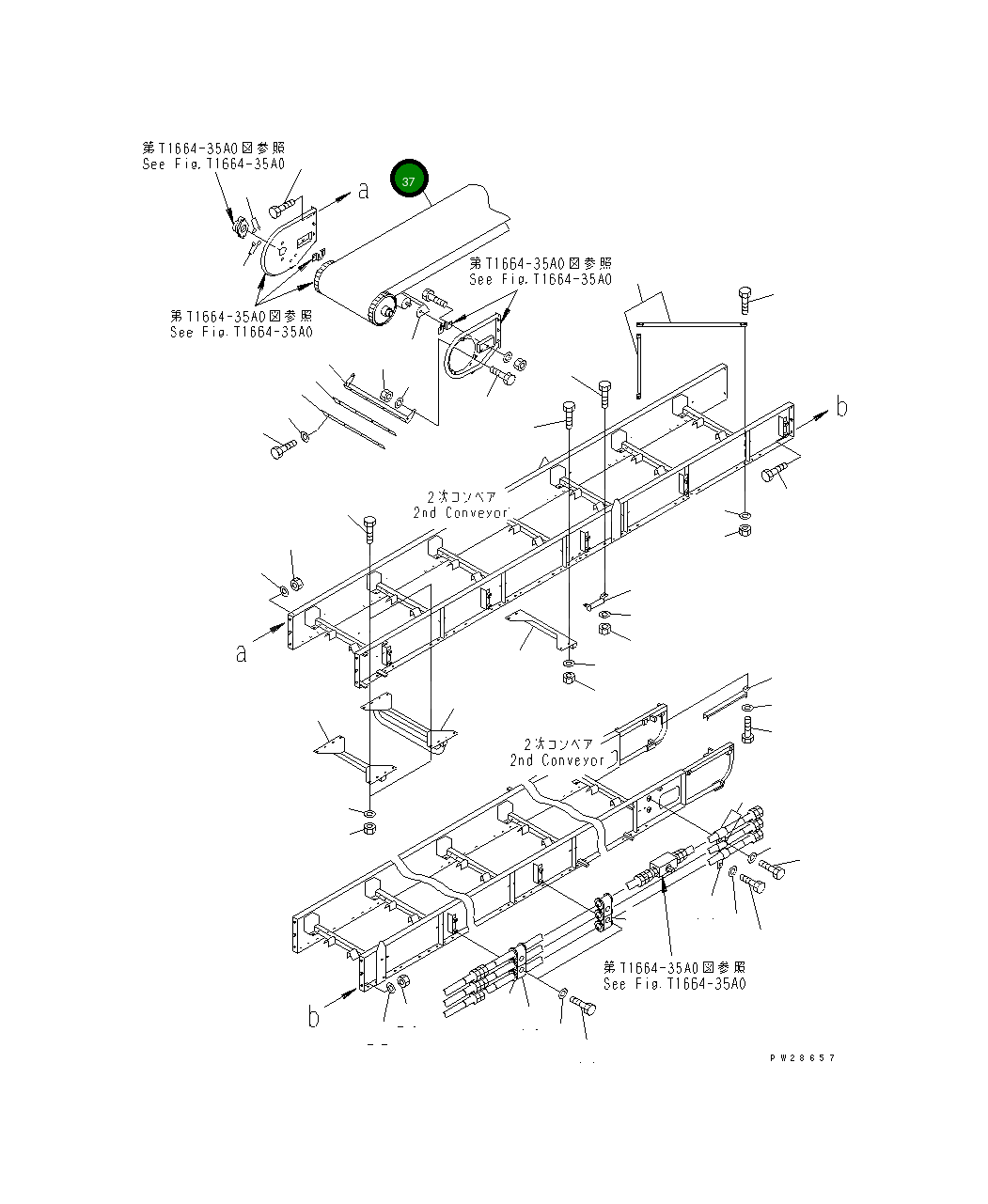 第T1664-35A0図参照
See Fig.T1664-35A0

37

a

第T1664-35A0図参照
See Fig.T1664-35A0

第T1664-35A0図参照
See Fig.T1664-35A0

b

2次コンベア
2nd Conveyor

a

2次コンベア
2nd Conveyor

第T1664-35A0図参照
See Fig.T1664-35A0

b

PW28657