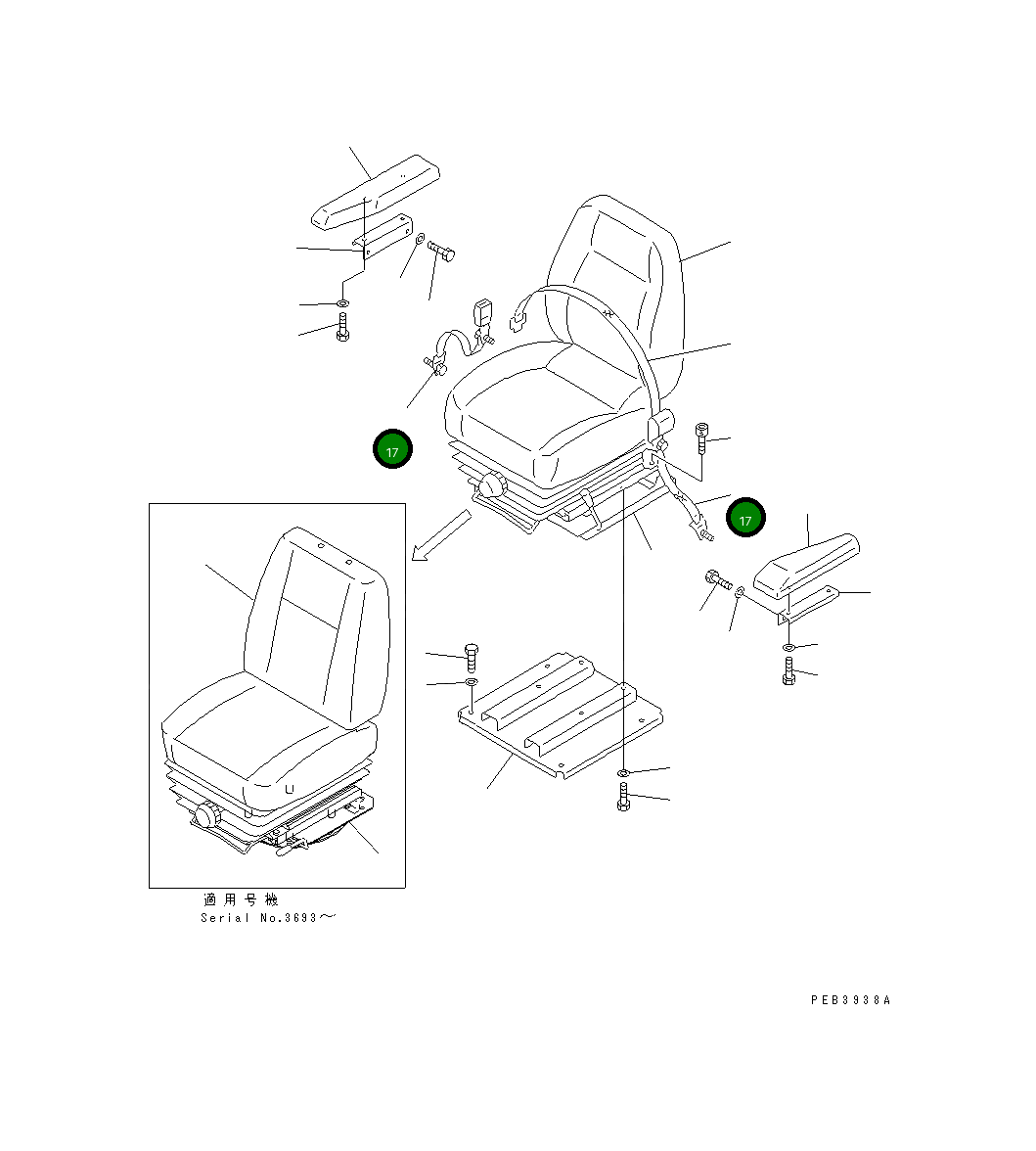 17

17

適用号機
Serial No.3693～

PEB3938A