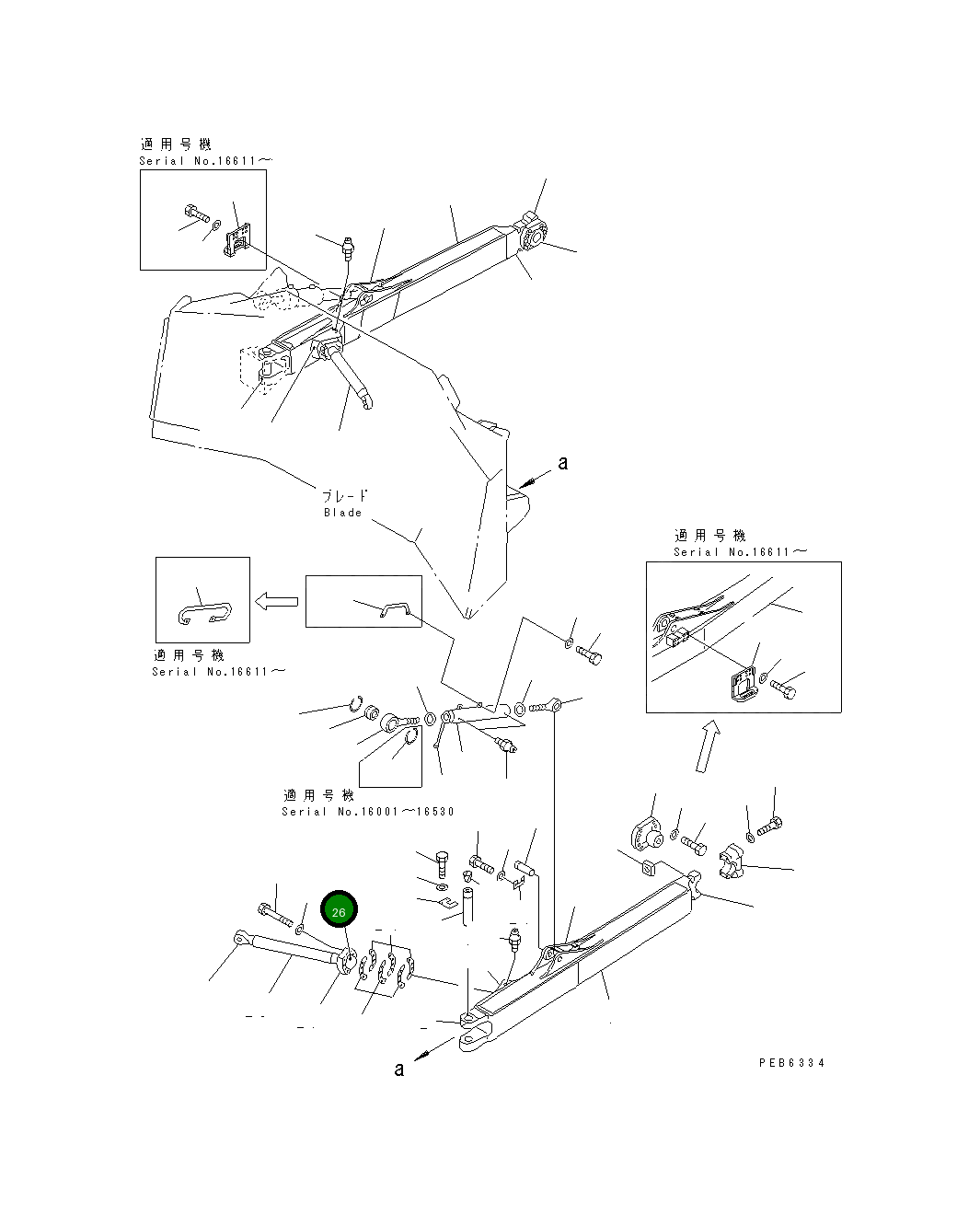 適用号機
Serial No.16611～

a

ブレード
Blade

適用号機
Serial No.16611～

適用号機
Serial No.16611～

適用号機
Serial No.16001～16530

26

a

PEB6334