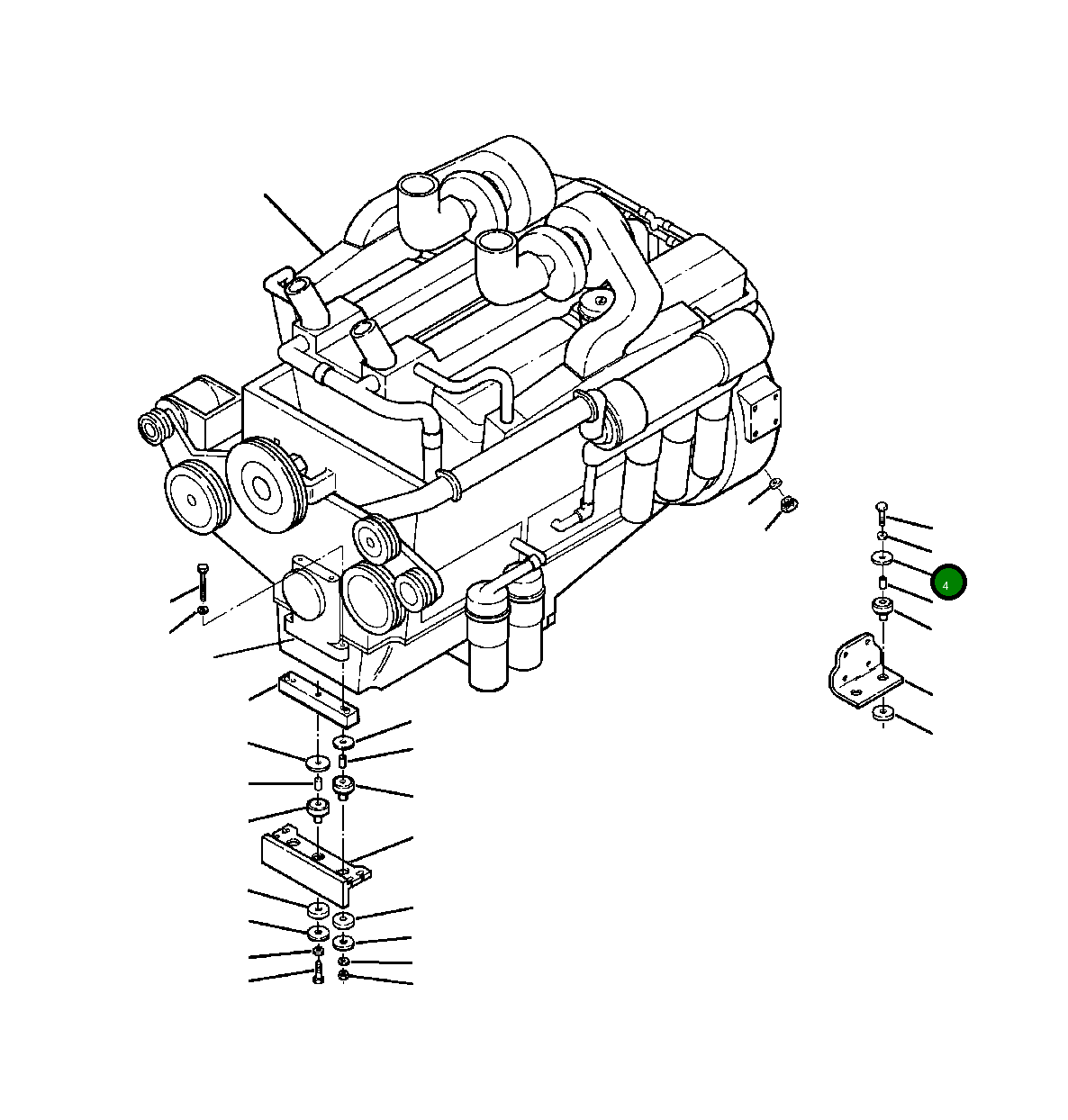 4