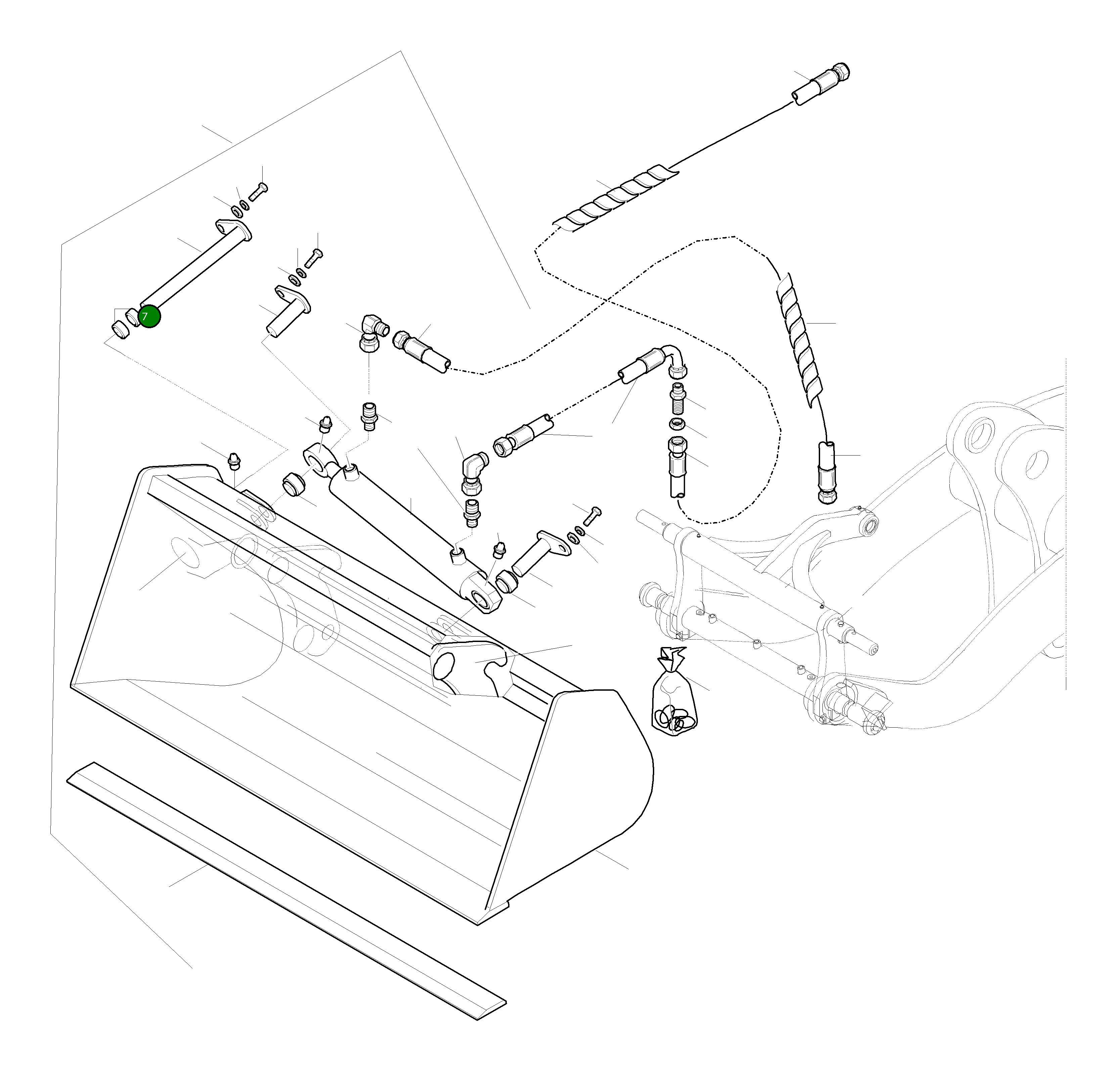 7