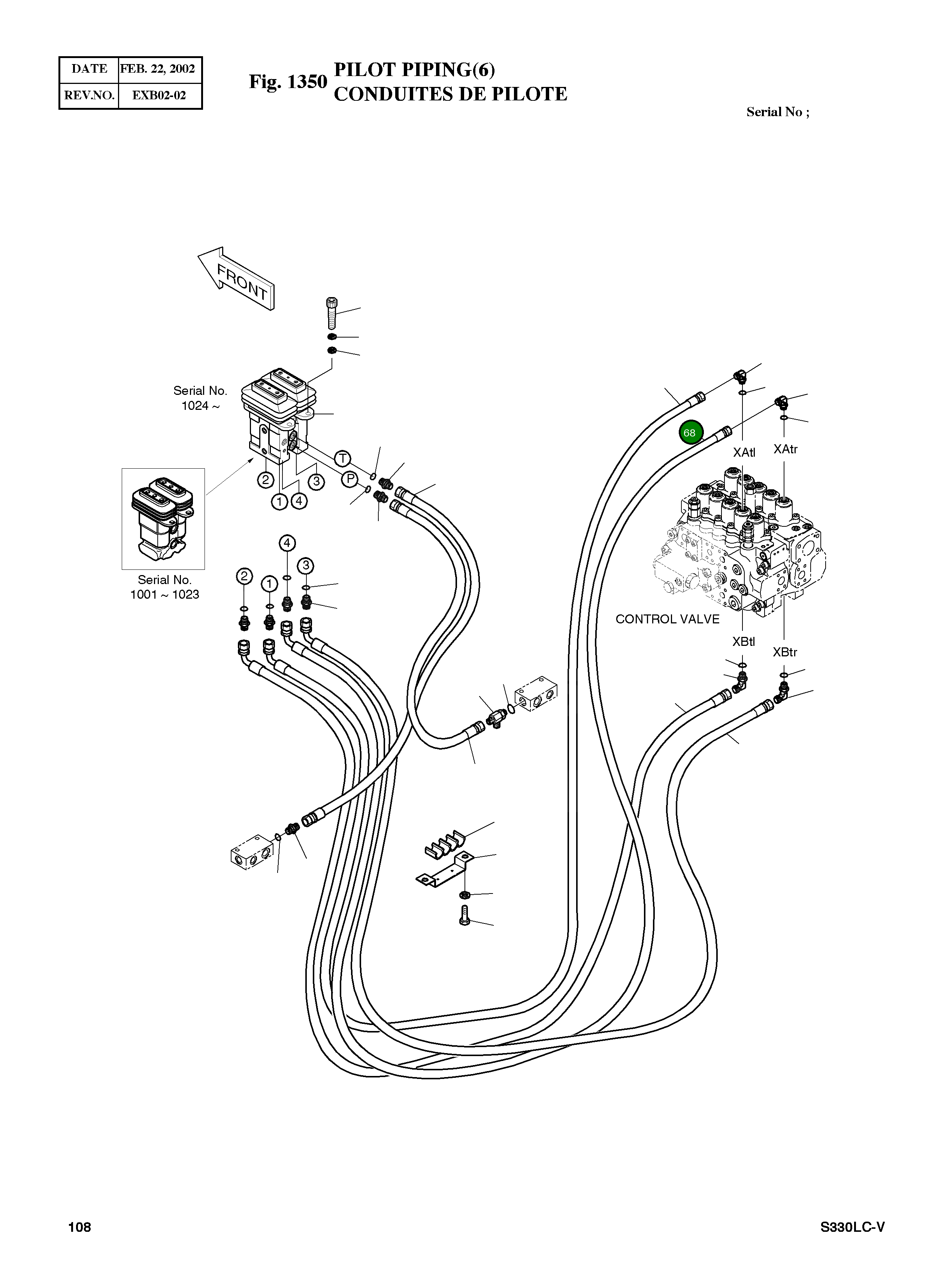 | DATE | FEB. 22, 2002 |
|---|---|
| REV.NO. | EXB02-02 |

Fig. 1350 PILOT PIPING(6)
CONDUITES DE PILOTE

Serial No ;

FRONT

Serial No.
1024 ~

T

P

2

3

1

4

Serial No.
1001 ~ 1023

4

3

2

1

68

XAtl

XAtr

CONTROL VALVE

XBtl

XBtr

108

S330LC-V