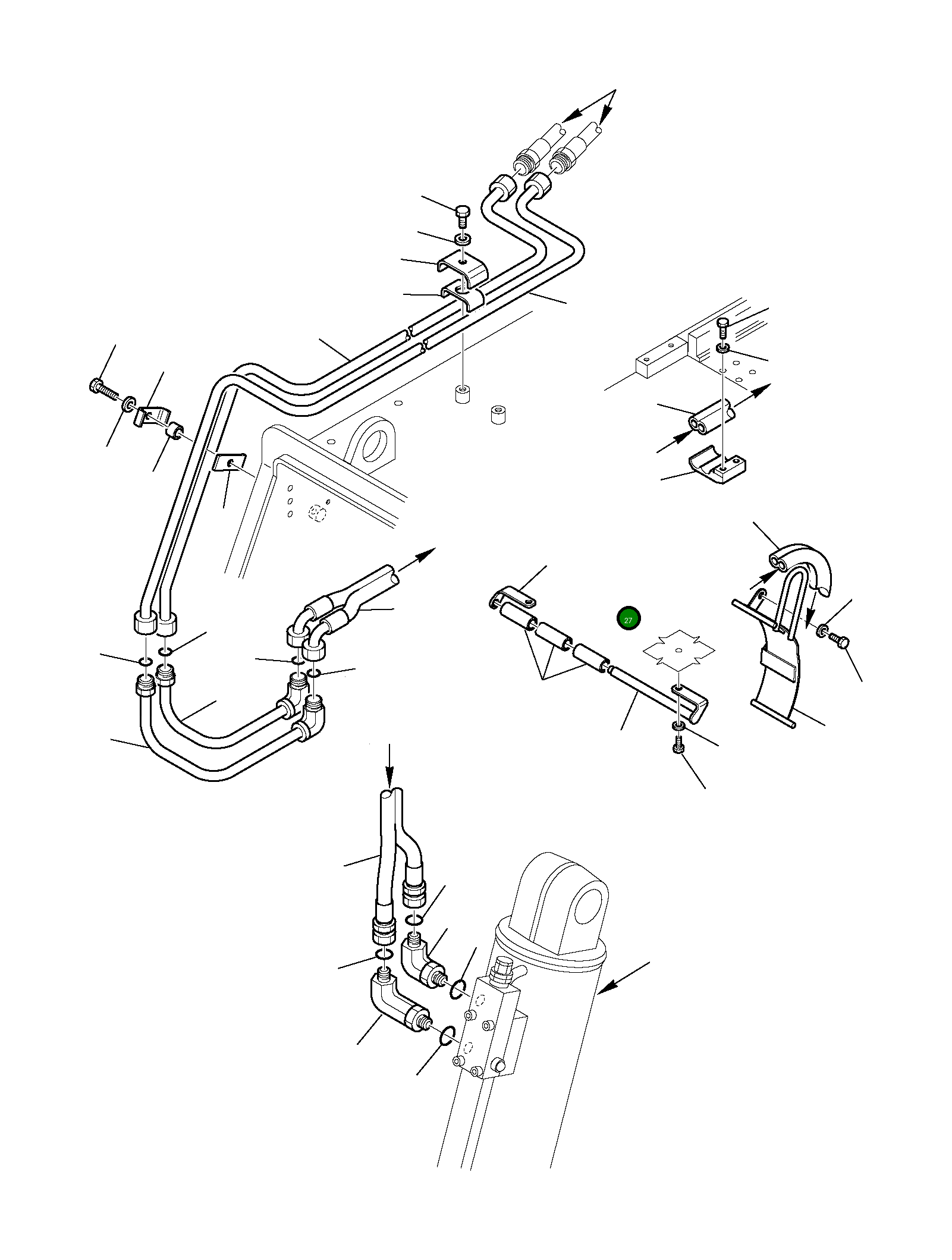 27