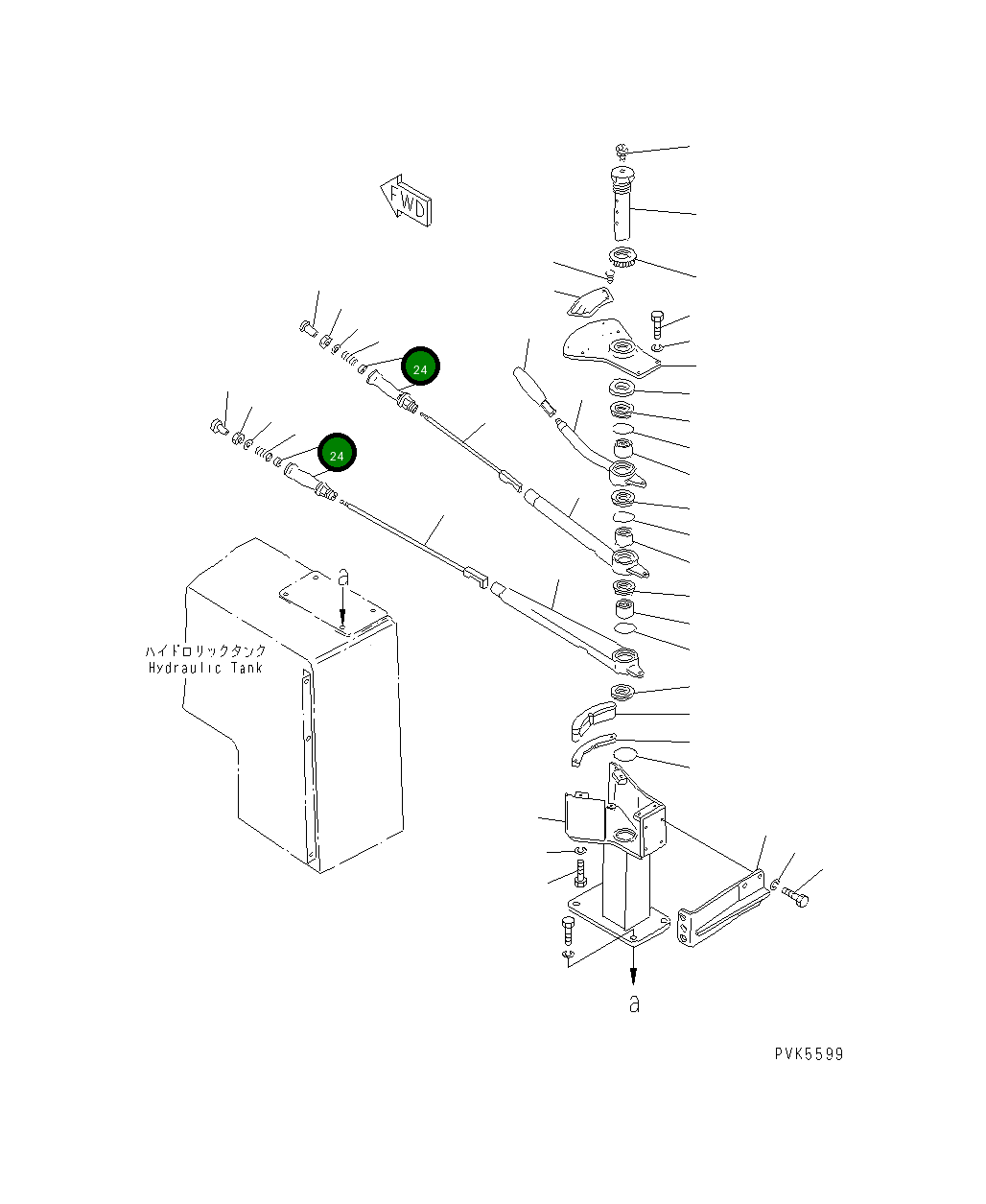 FWD

24

24

a

ハイドロリックタンク
Hydraulic Tank

a

PVK5599