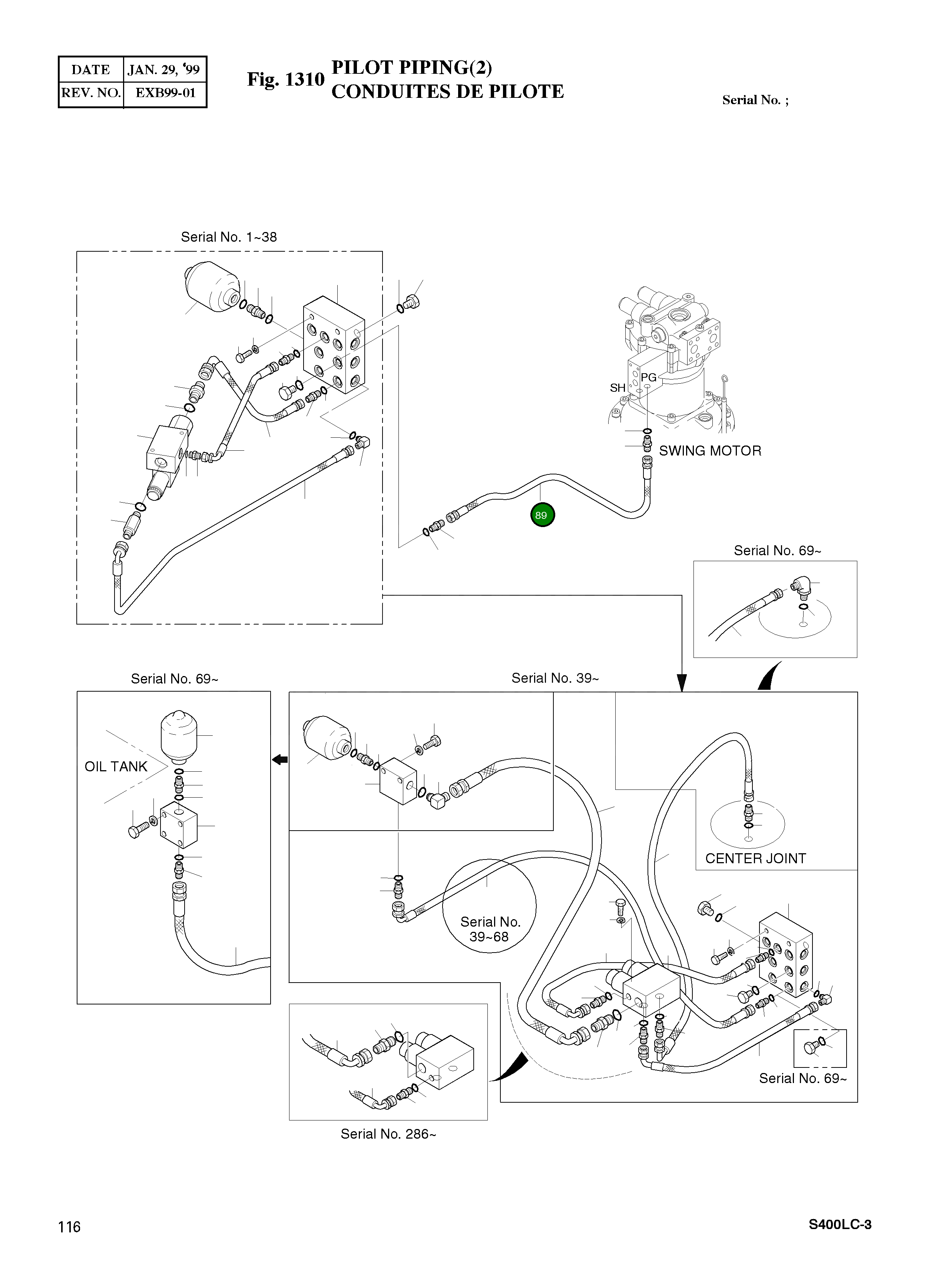 | DATE | JAN. 29, '99 |
|---|---|
| REV. NO. | EXB99-01 |

Fig. 1310 PILOT PIPING(2)
CONDUITES DE PILOTE

Serial No. ;

Serial No. 1~38

SH
PG
SWING MOTOR

89

Serial No. 69~

Serial No. 69~

Serial No. 39~

OIL TANK

CENTER JOINT

Serial No. 39~68

Serial No. 69~

Serial No. 286~

116

S400LC-3