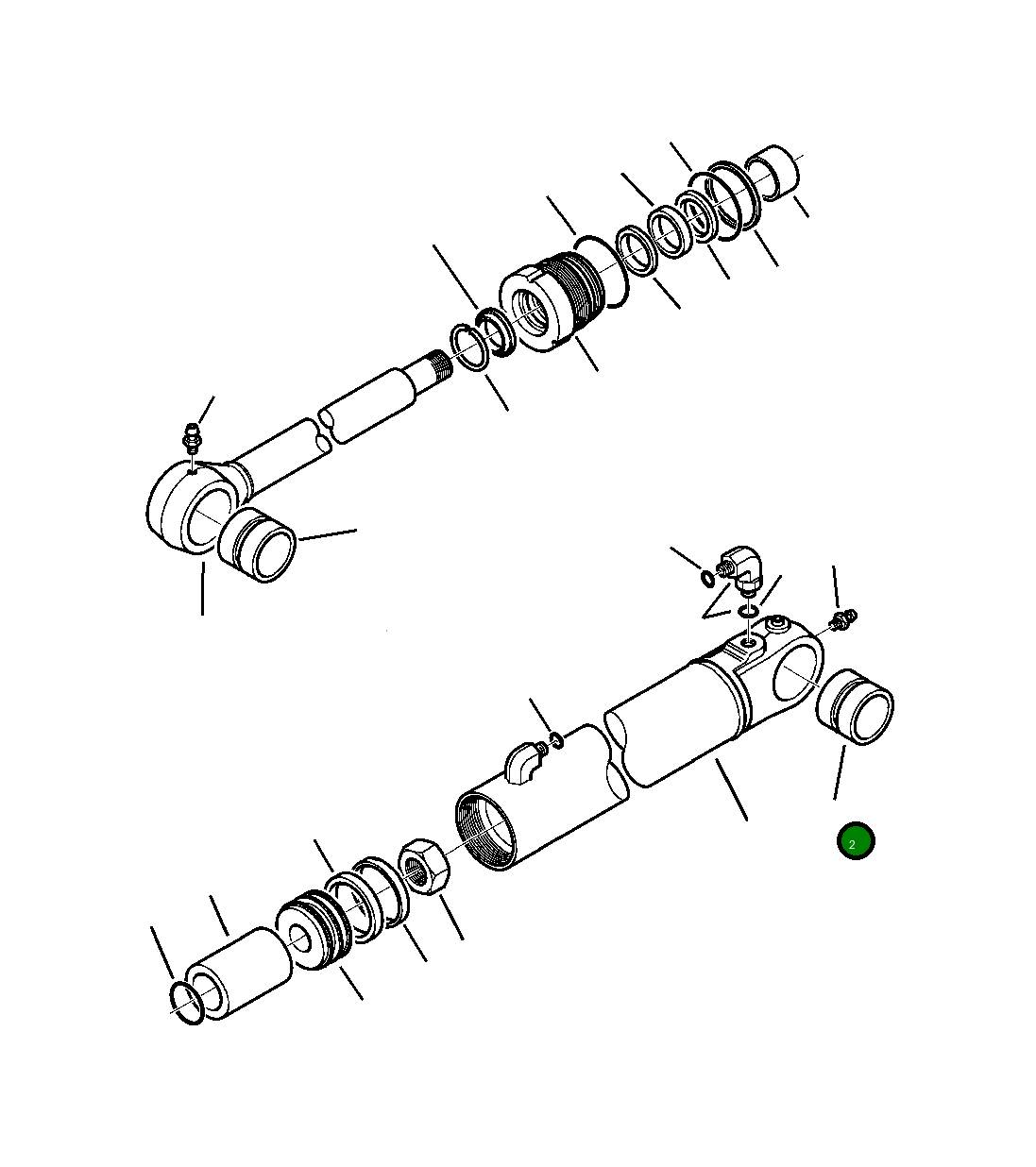 2