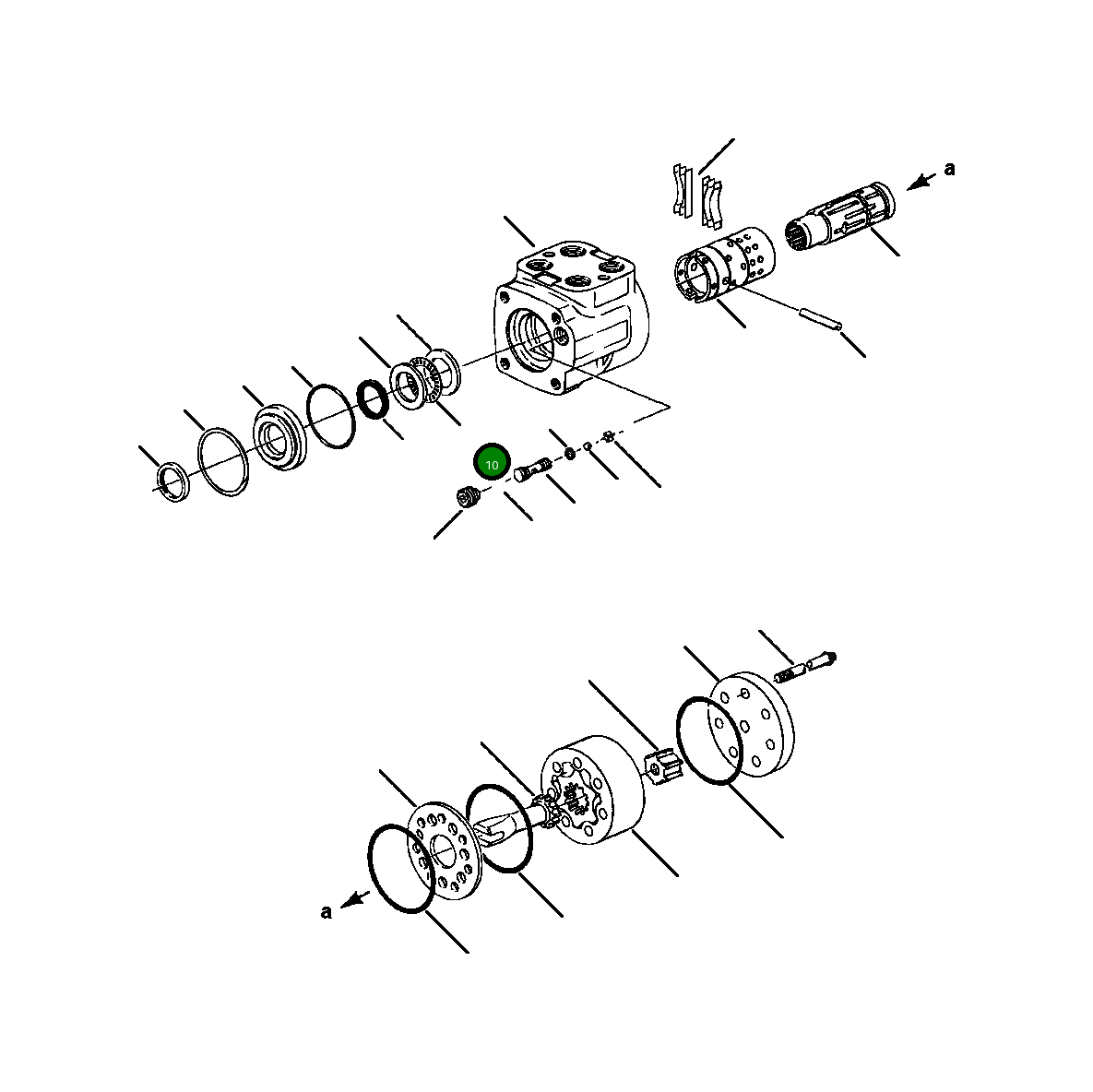 a

10

a