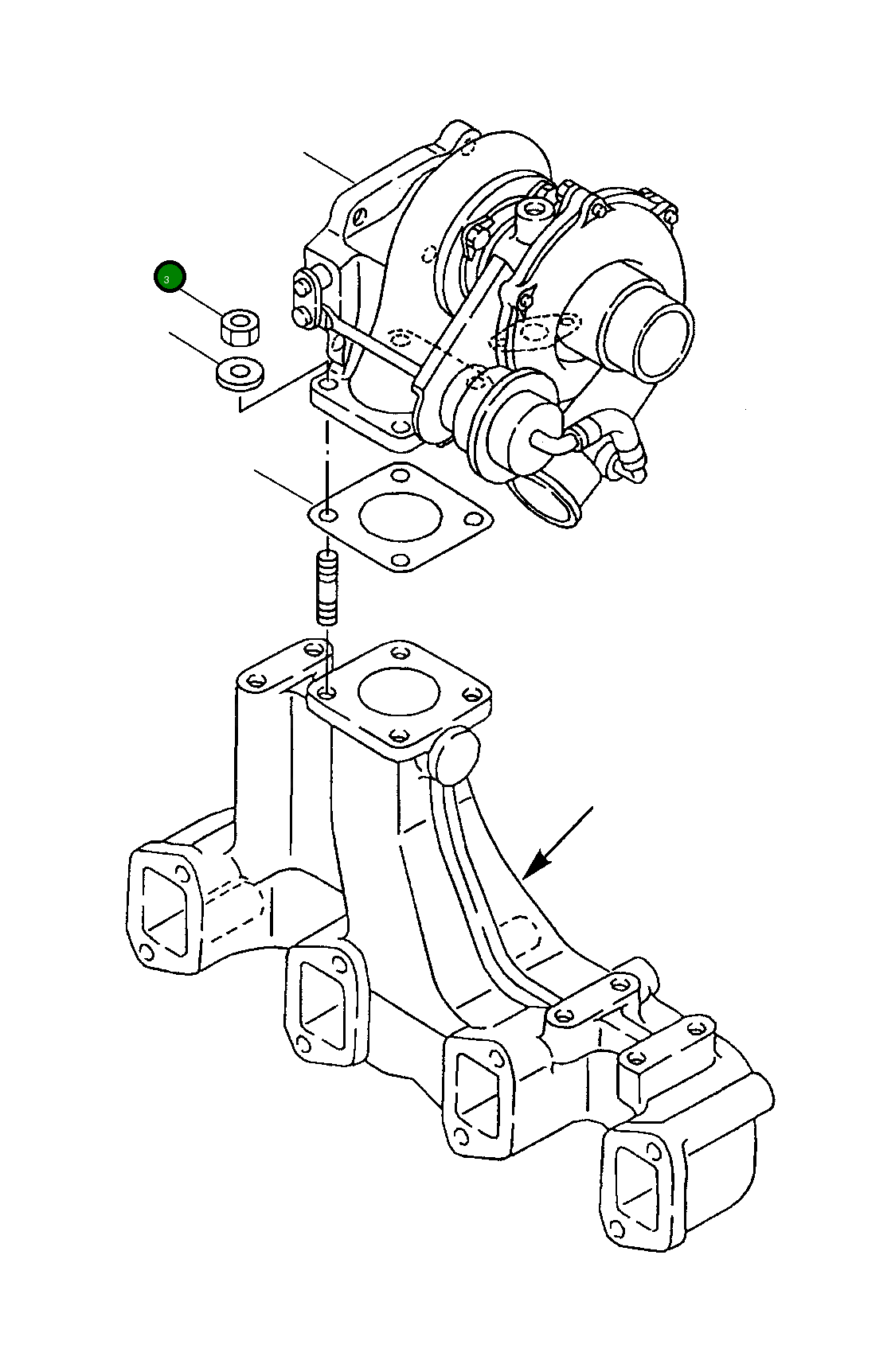 3