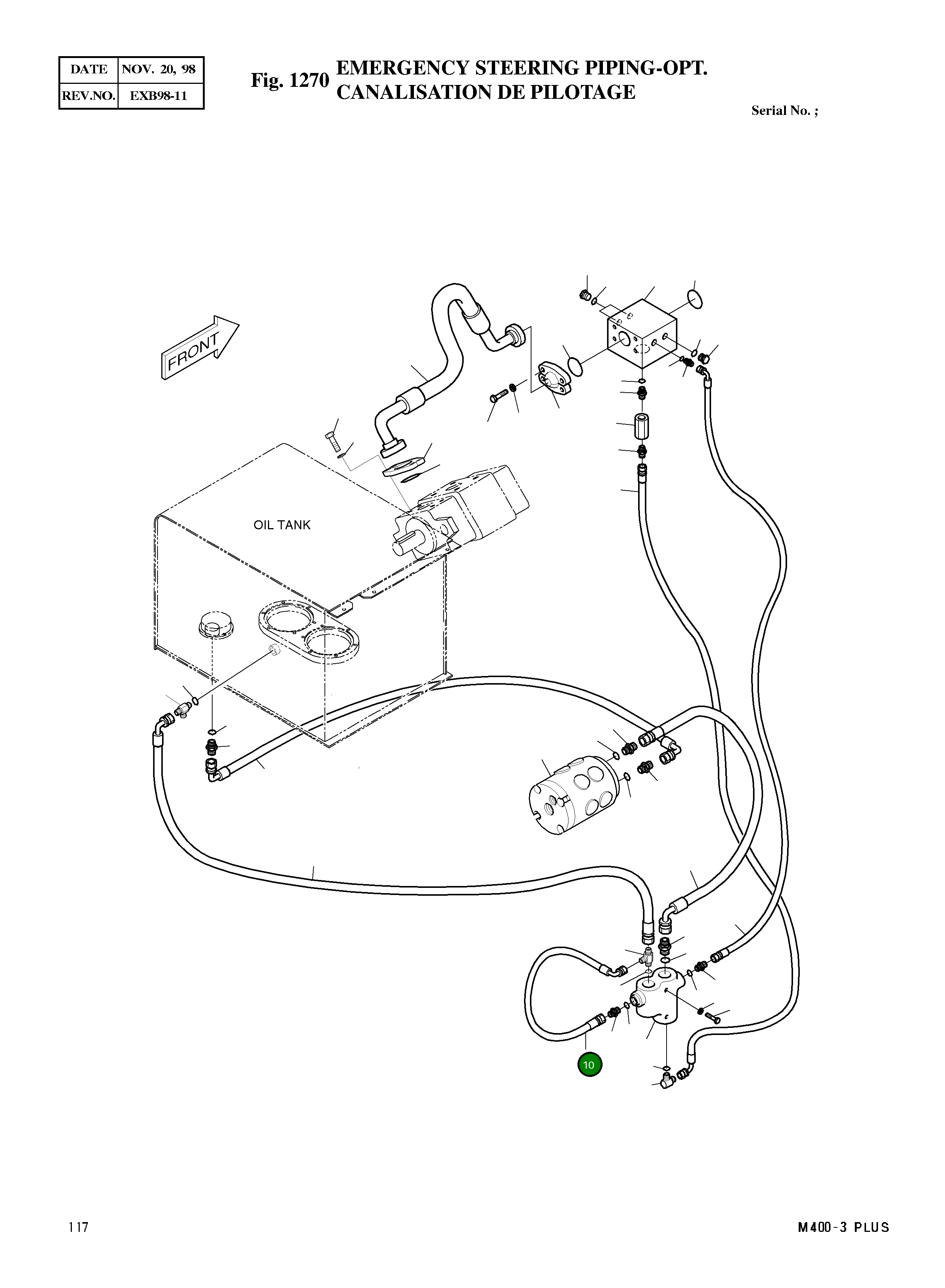 | DATE | NOV. 20, 98 |
|---|---|
| REV.NO. | EXB98-11 |

Fig. 1270 EMERGENCY STEERING PIPING-OPT.
CANALISATION DE PILOTAGE

Serial No. ;

FRONT

OIL TANK

10

117

M400-3 PLUS