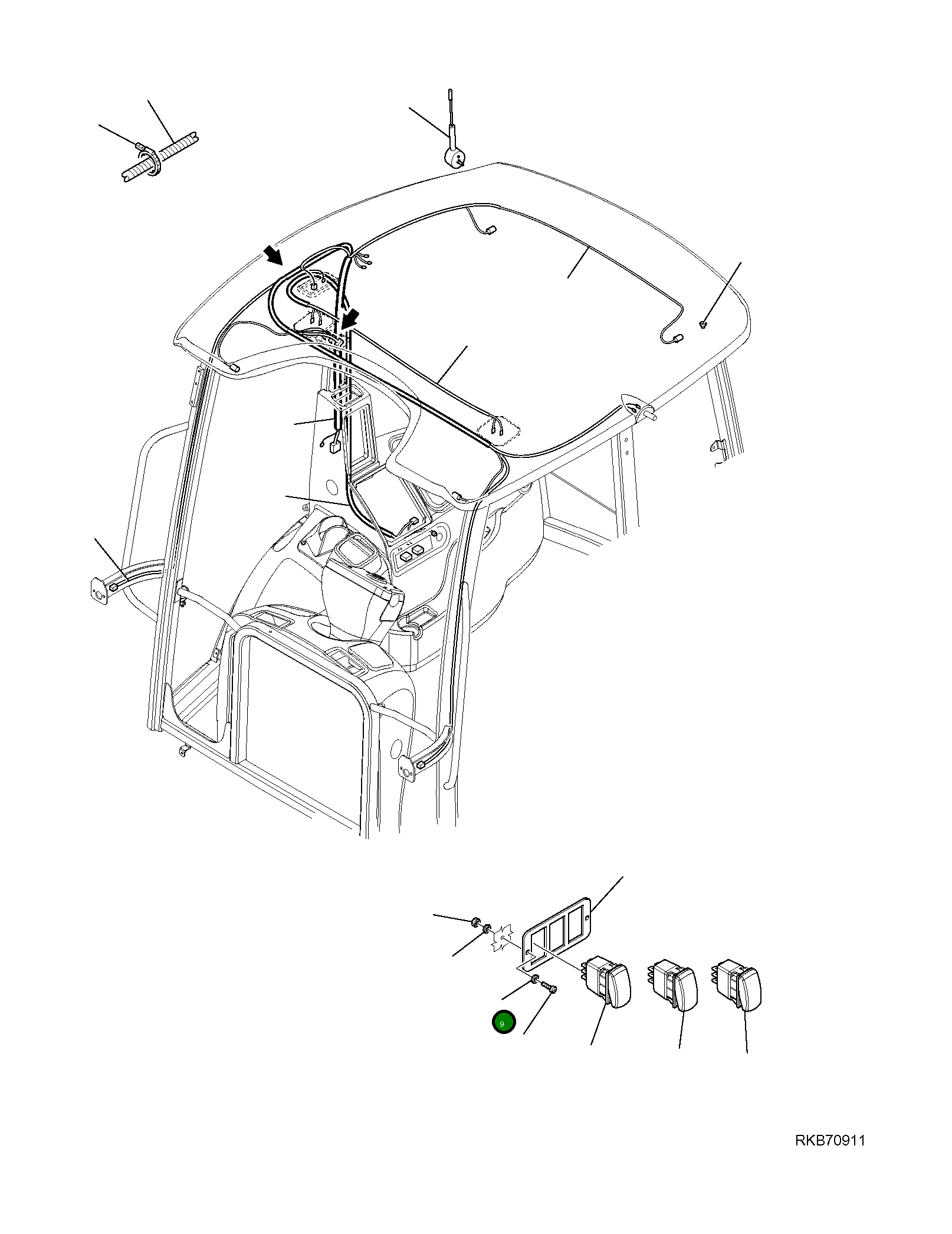 9

RKB70911