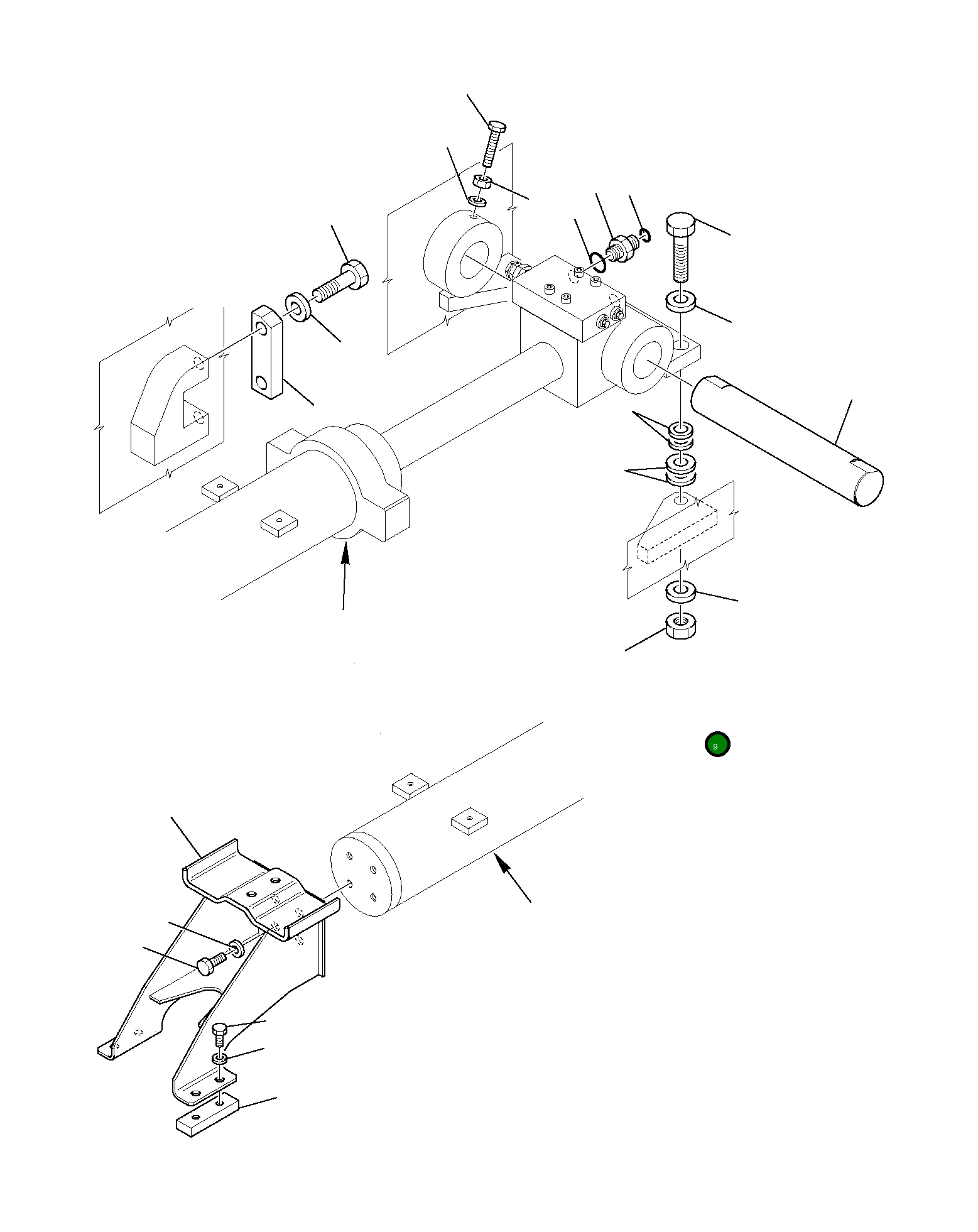 9