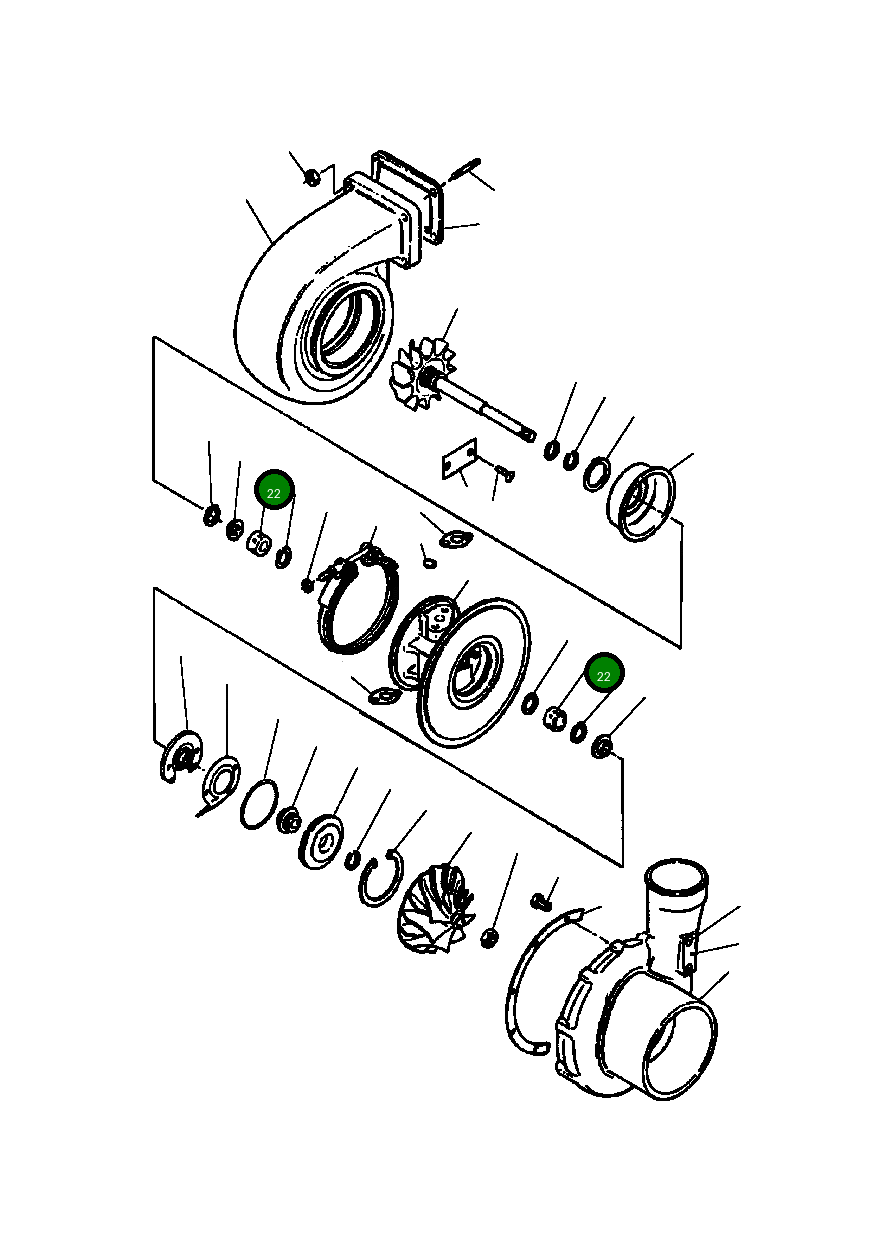 22

22