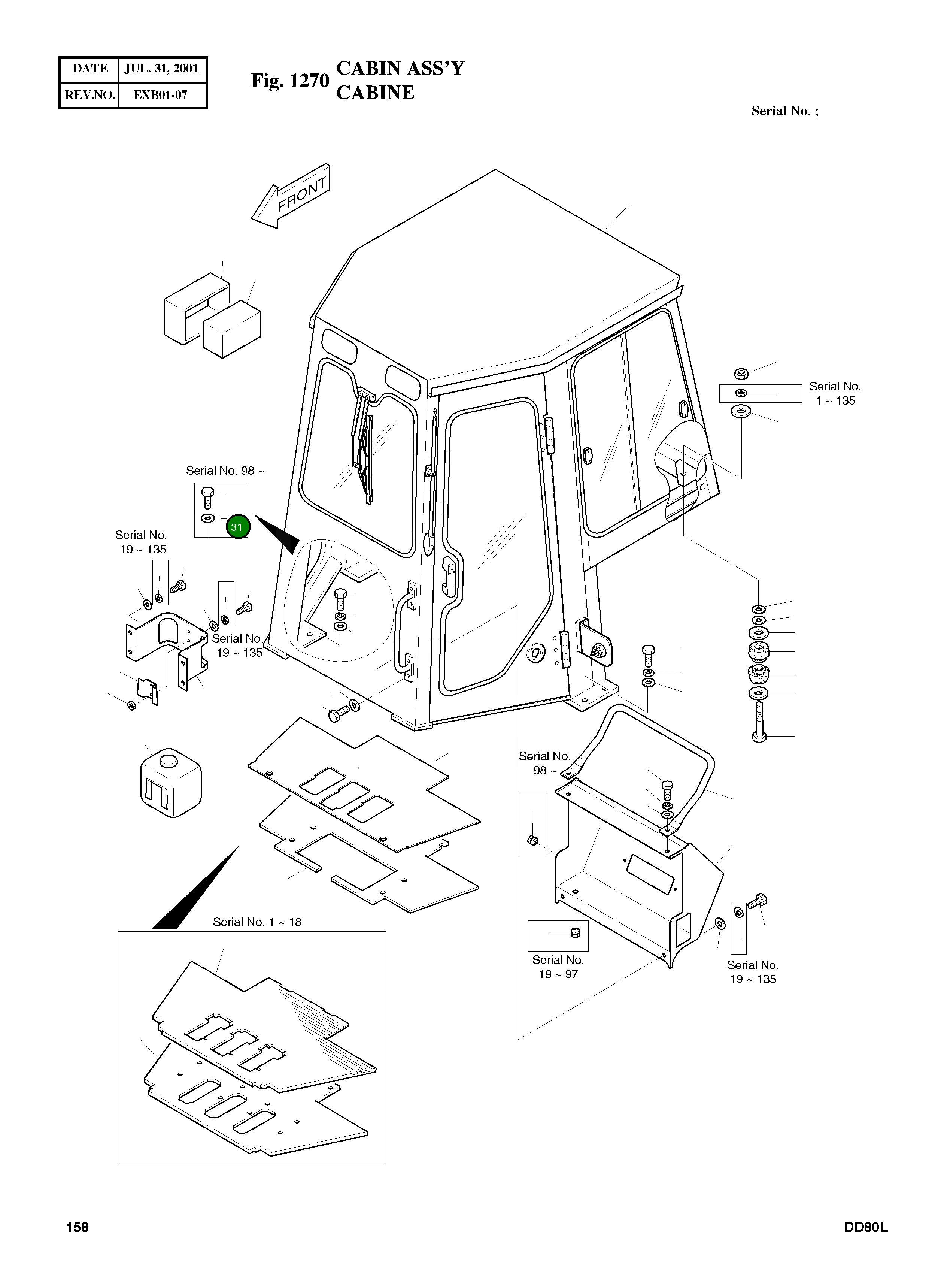 | DATE | JUL. 31, 2001 |
|---|---|
| REV.NO. | EXB01-07 |

Fig. 1270 CABIN ASS'Y
CABINE

Serial No. ;

FRONT

Serial No. 1 ~ 135

Serial No. 98 ~

31

Serial No. 19 ~ 135

Serial No. 19 ~ 135

Serial No. 98 ~

Serial No. 1 ~ 18

Serial No. 19 ~ 97

Serial No. 19 ~ 135

158

DD80L