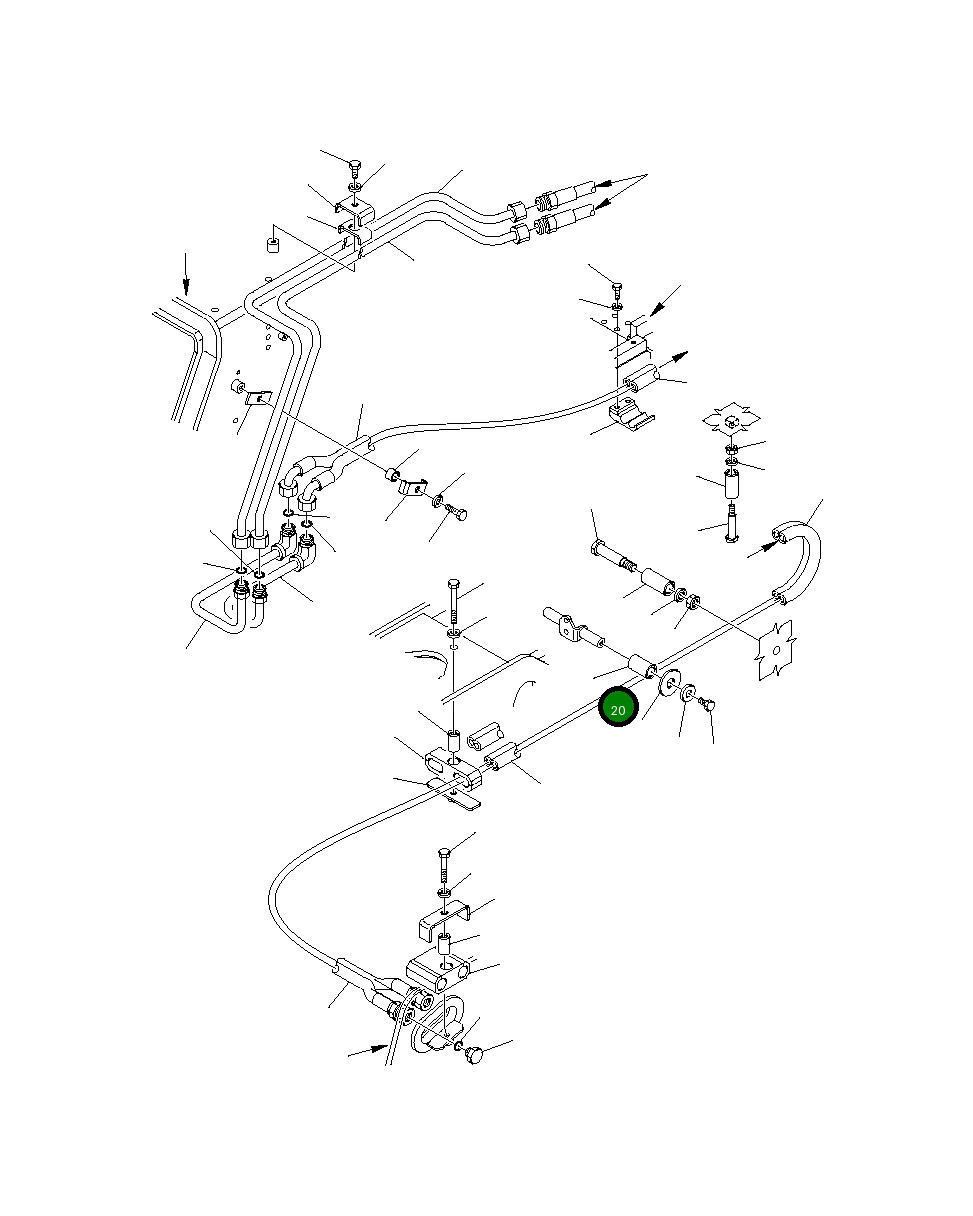 20