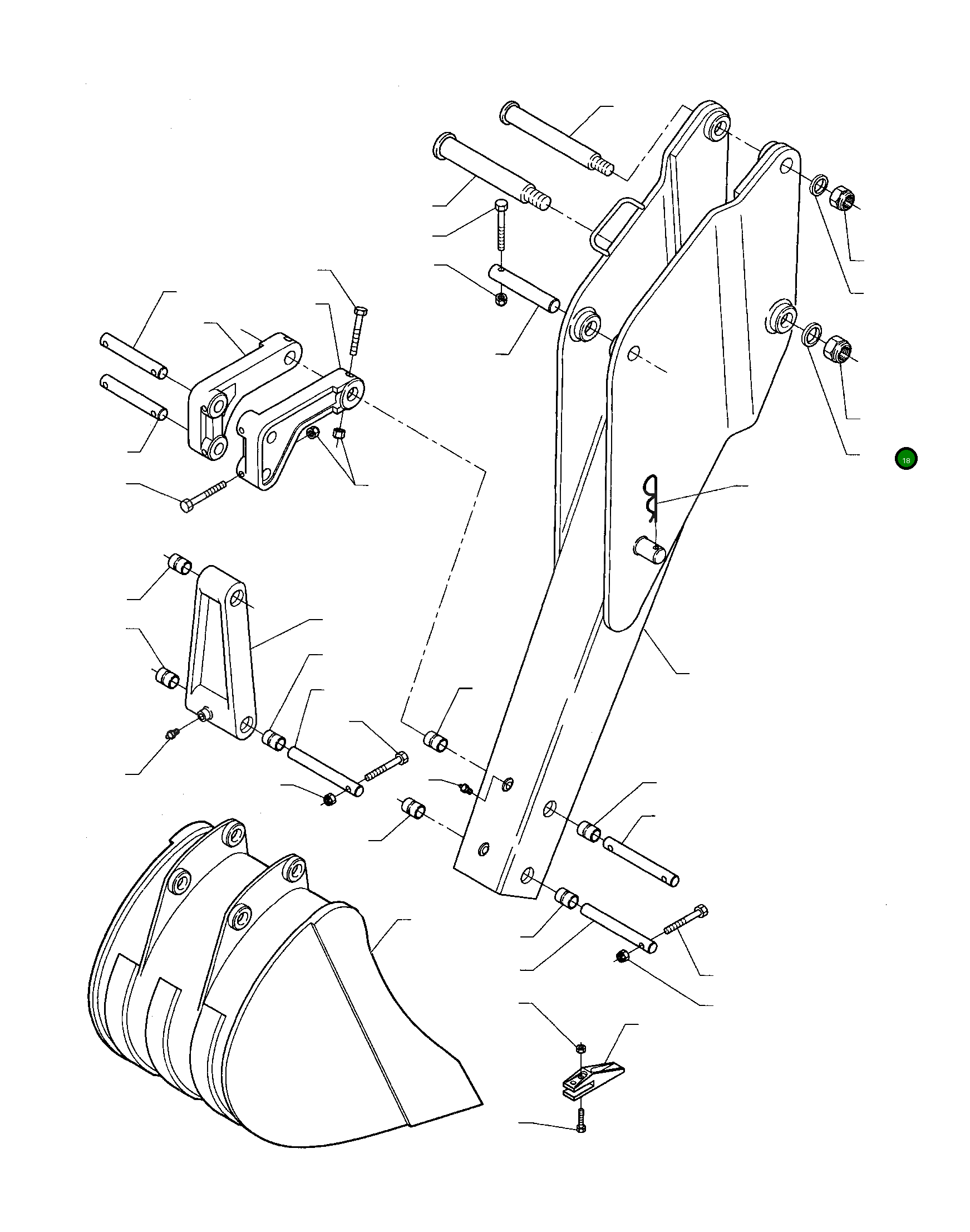 18