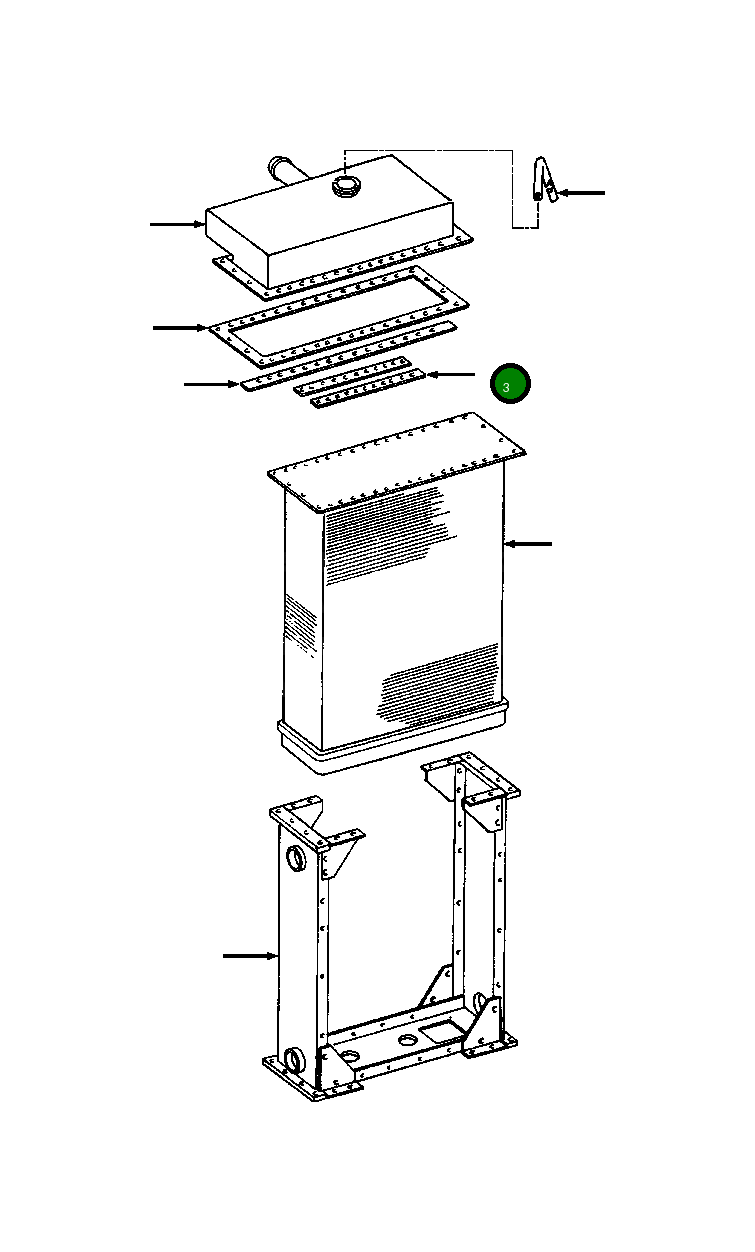 3