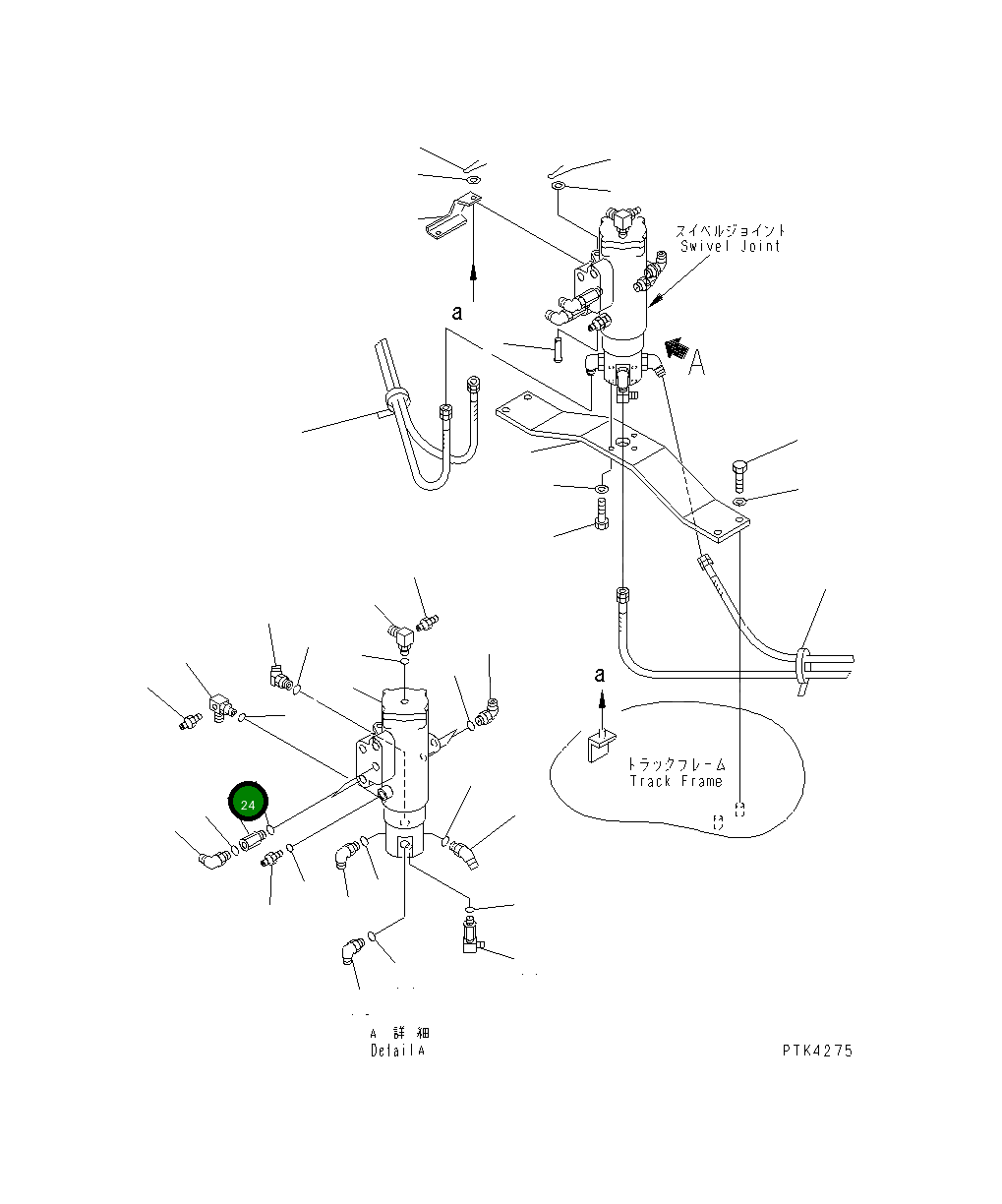 スイベルジョイント
Swivel Joint

a

A

a

トラックフレーム
Track Frame

24

A 詳細
Detail A

PTK4275