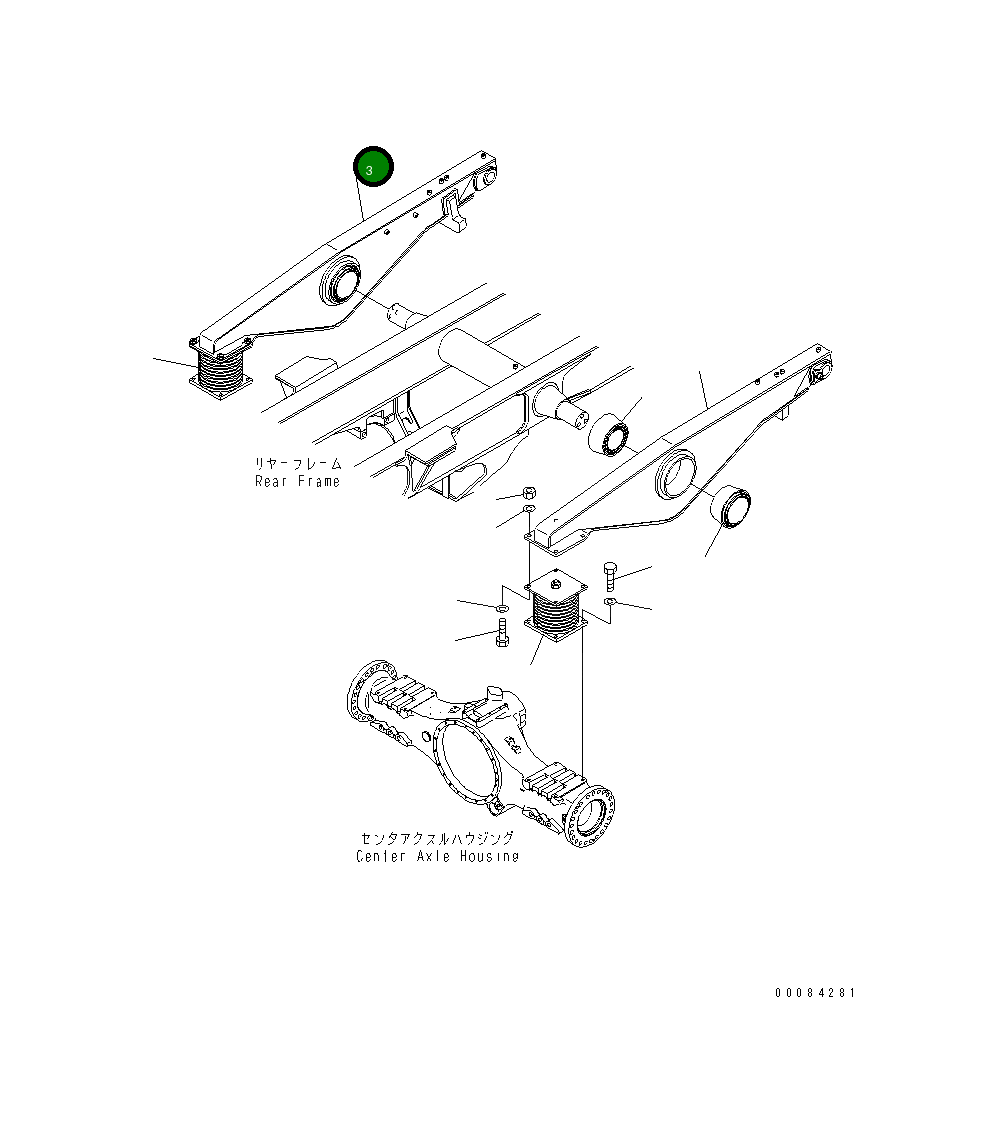 3

リヤーフレーム
Rear Frame

センタアクスルハウジング
Center Axle Housing

00084281