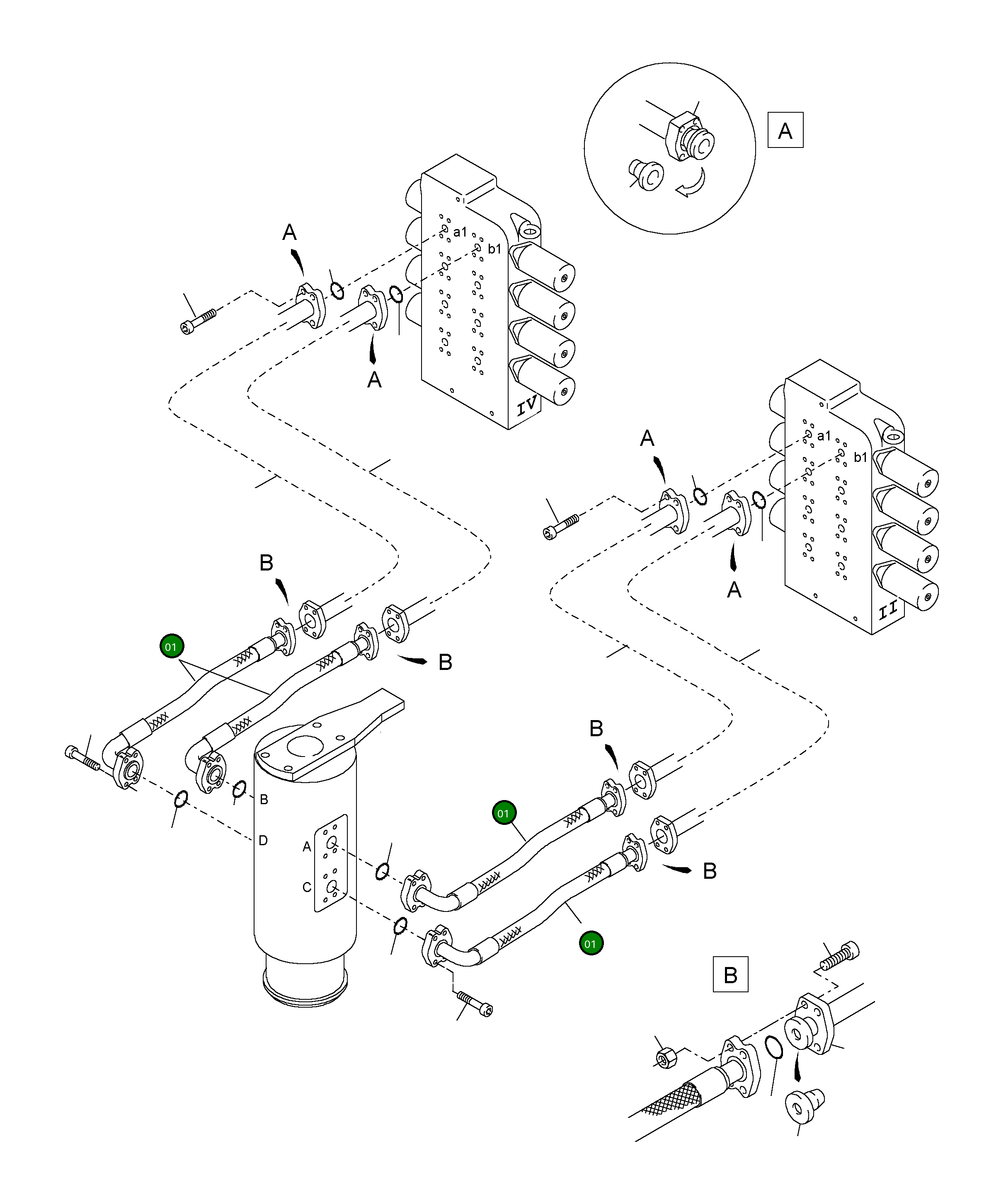 A

A
a1
b1

A

IV

A
a1
b1

A

II

B

01

B

B

B
D

A
C

01

B

01

B