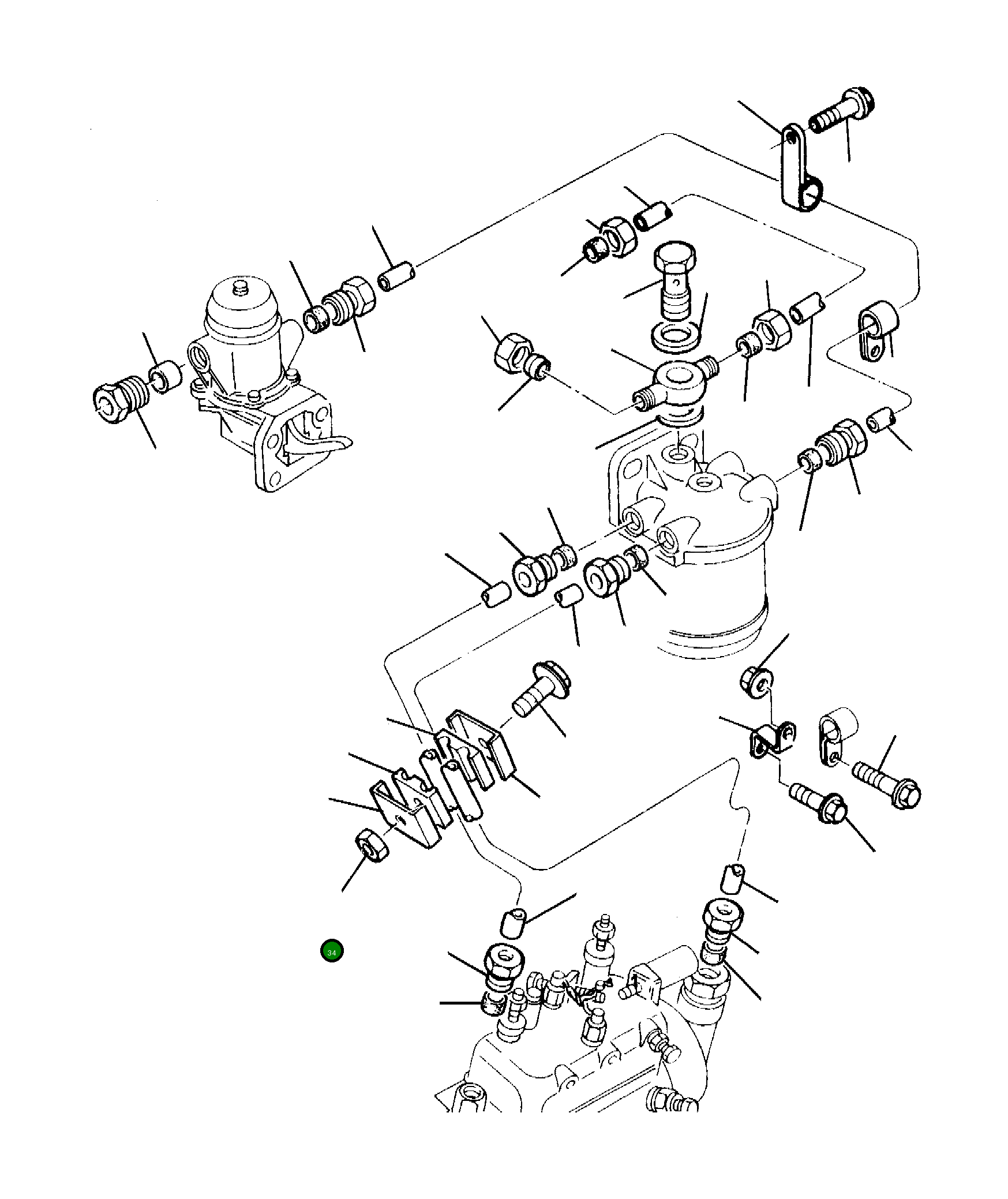 34