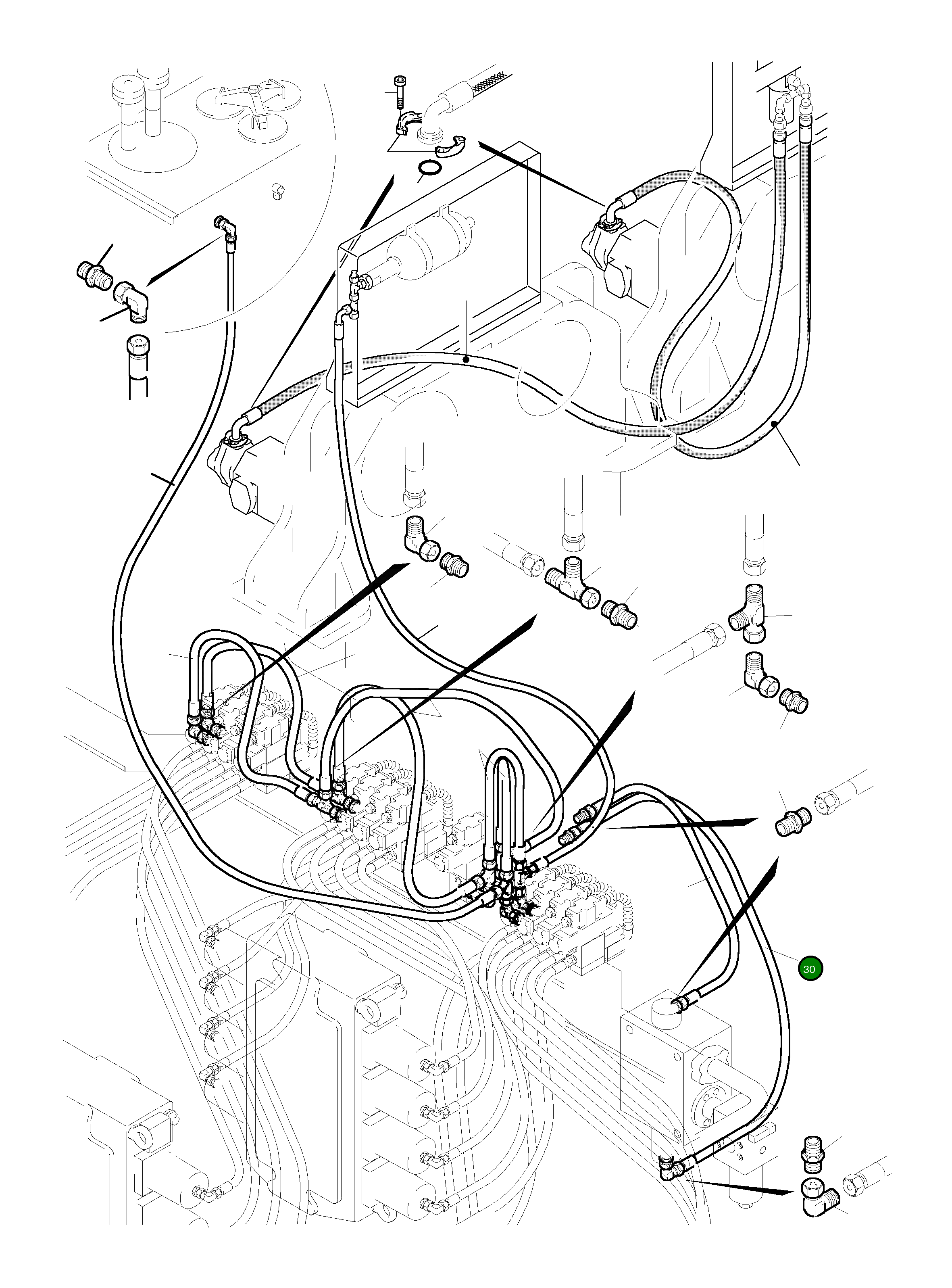 30