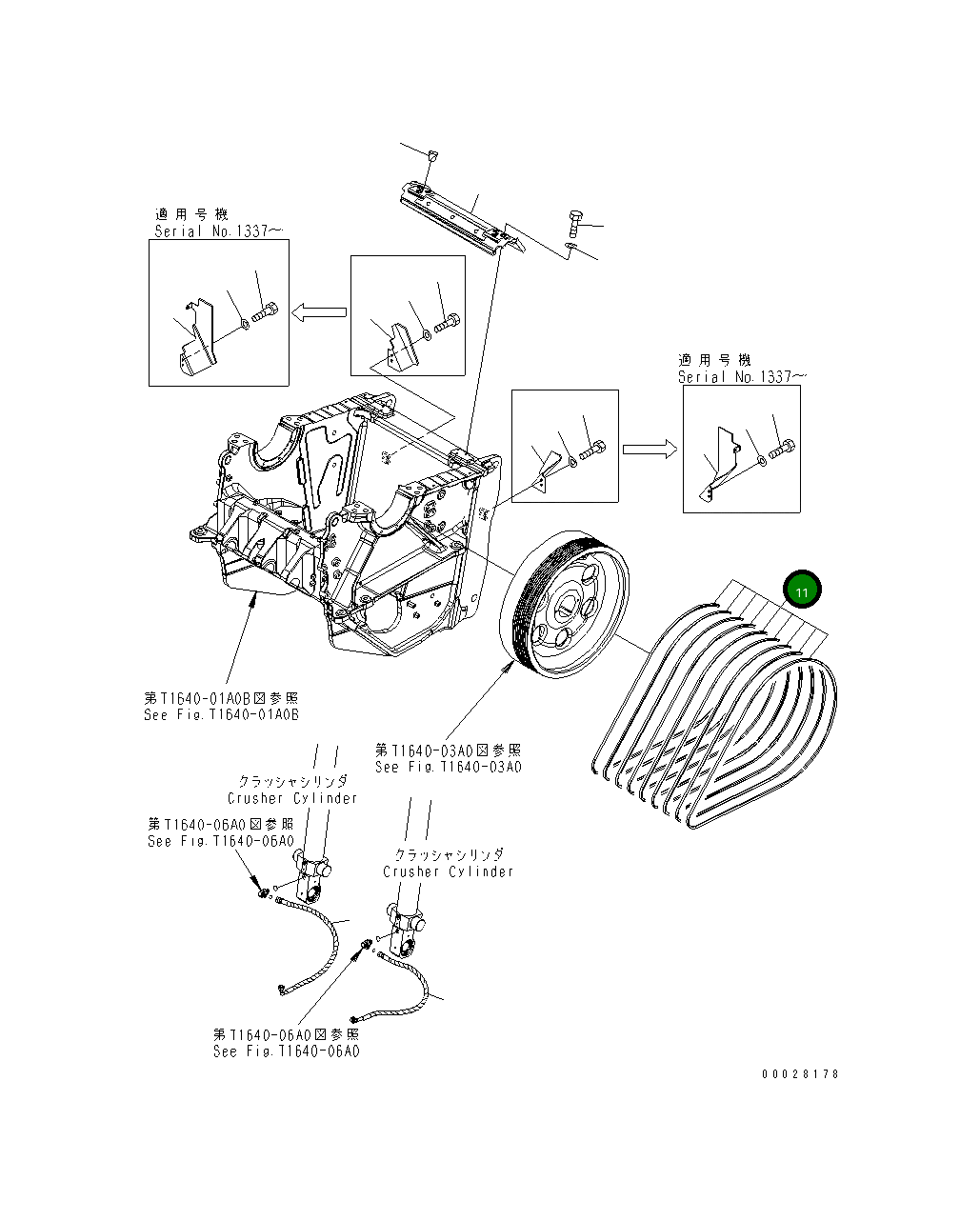 適用号機
Serial No.1337~

適用号機
Serial No.1337~

11

第T1640-01A0B図参照
See Fig.T1640-01A0B

第T1640-03A0図参照
See Fig.T1640-03A0

クラッシャシリンダ
Crusher Cylinder

第T1640-06A0図参照
See Fig.T1640-06A0

クラッシャシリンダ
Crusher Cylinder

第T1640-06A0図参照
See Fig.T1640-06A0

00028178