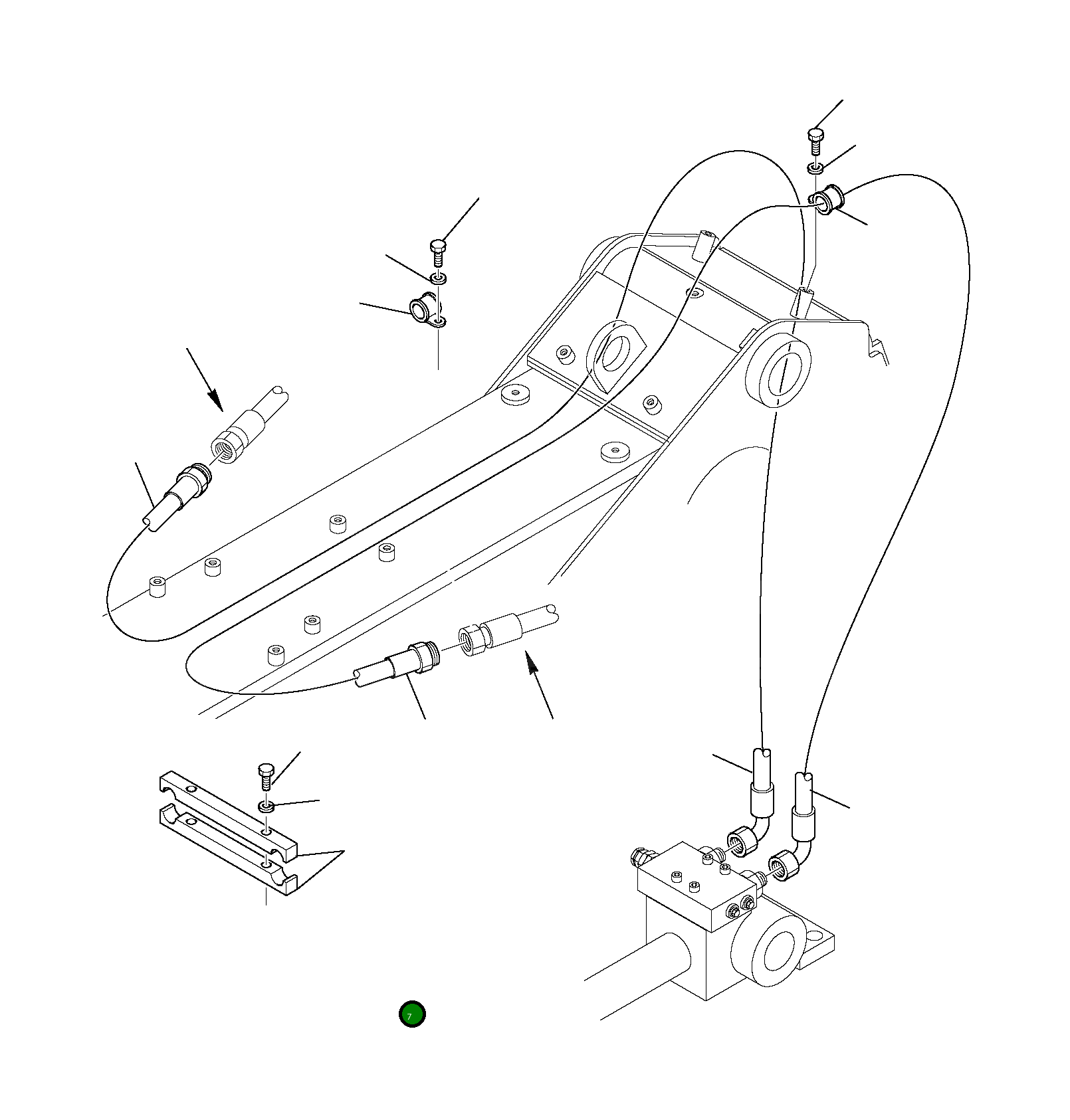 7