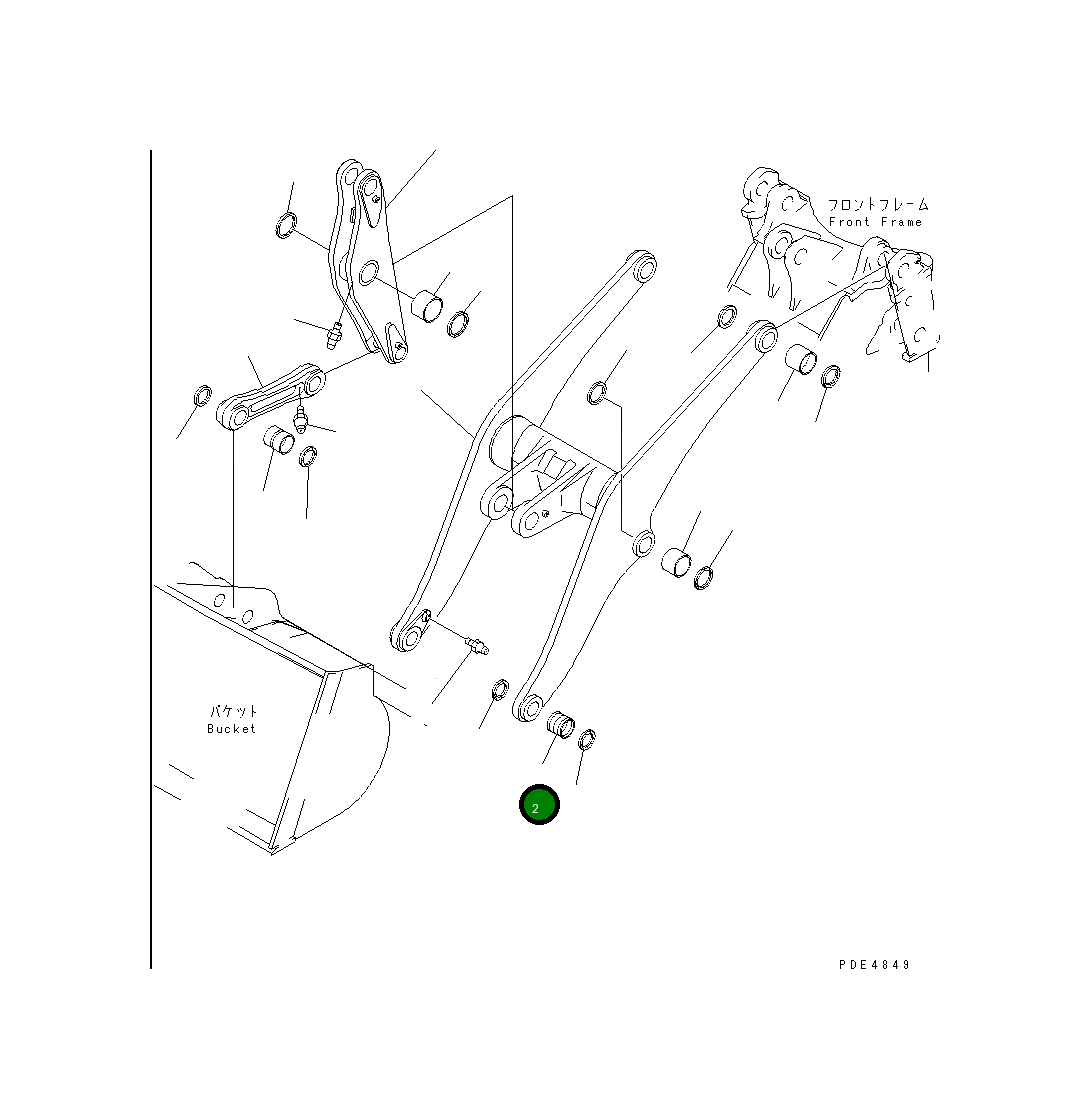 フロントフレーム
Front Frame

バケット
Bucket

2

PDE4849