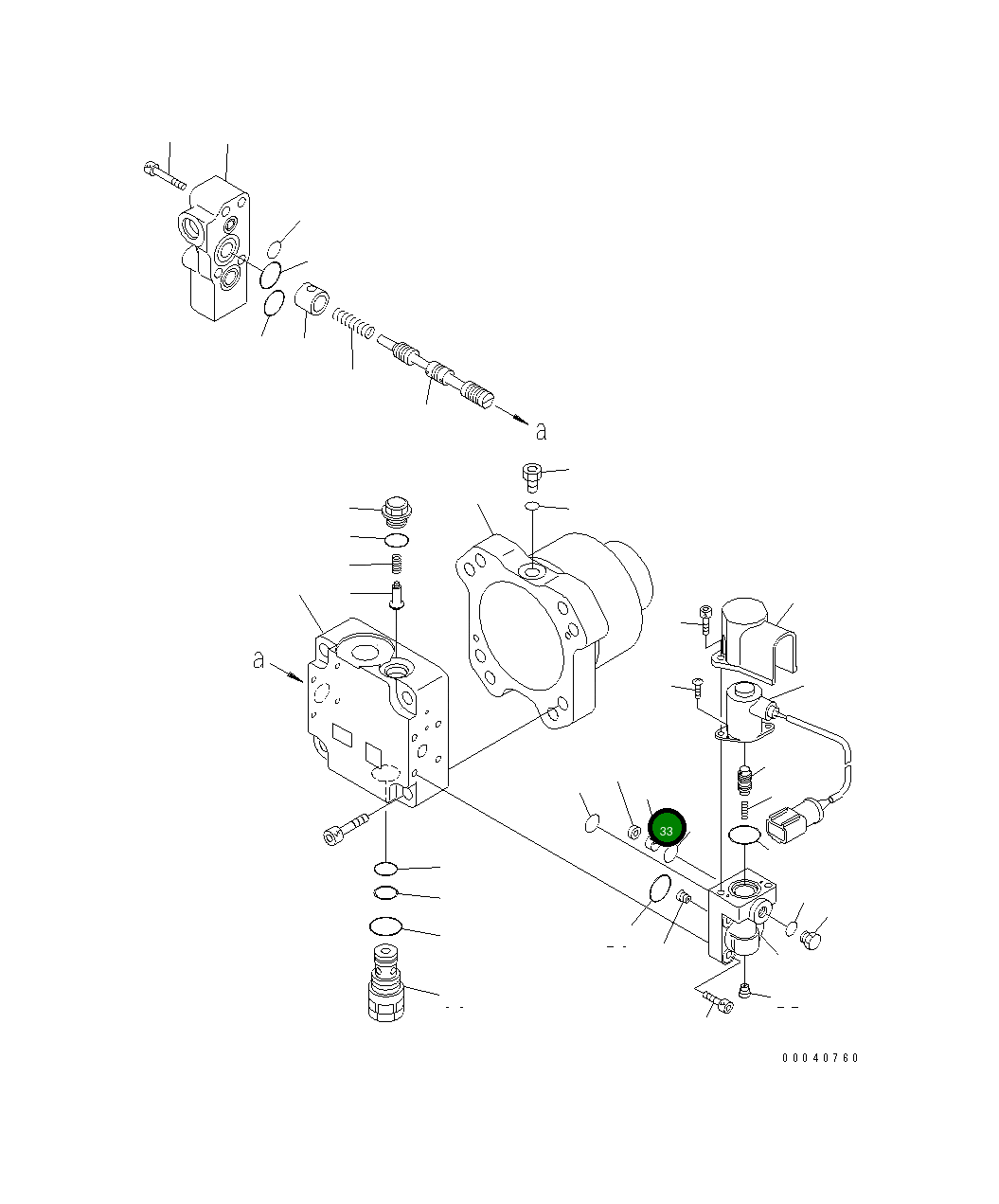 a

a

33

00040760