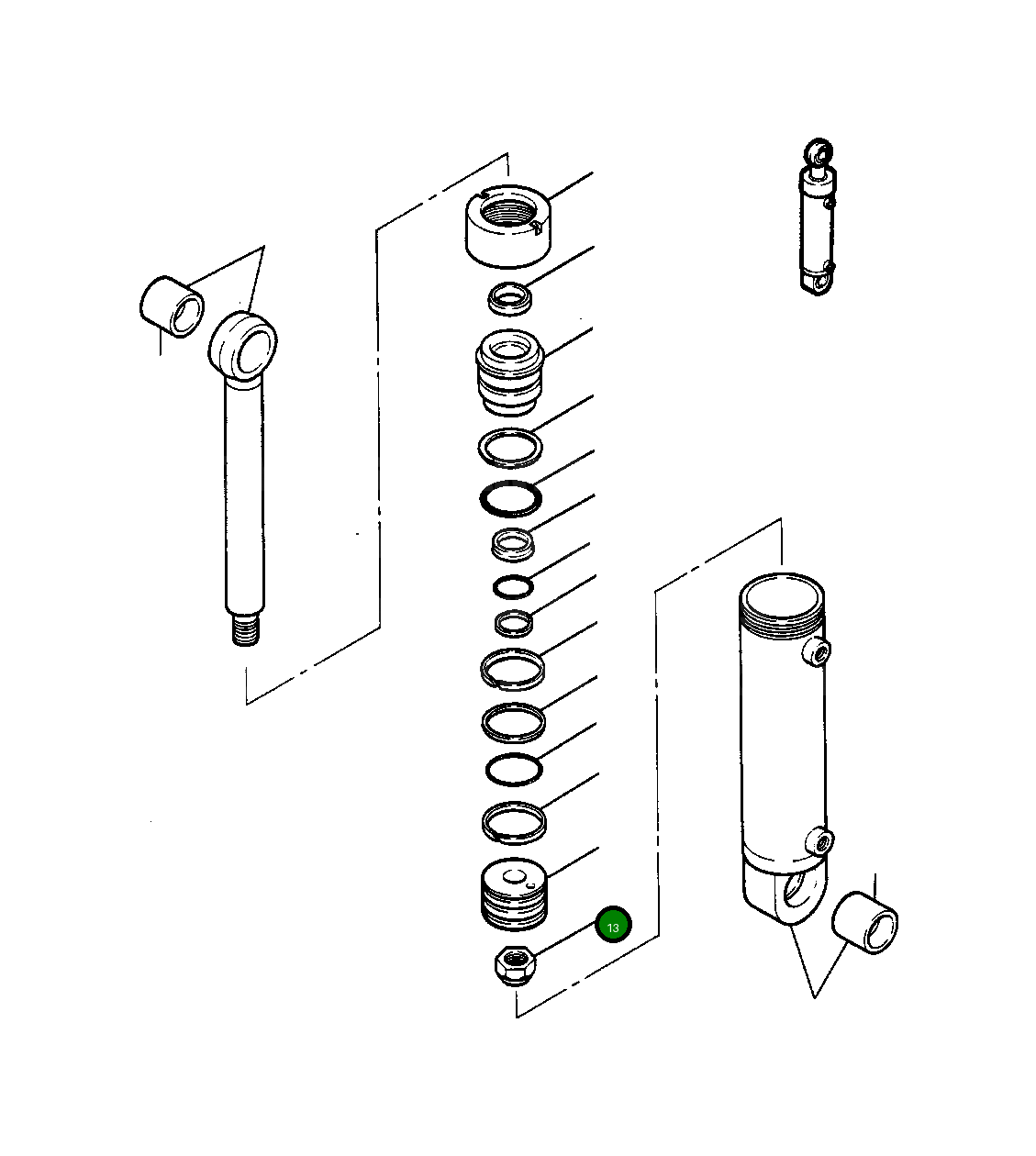 13