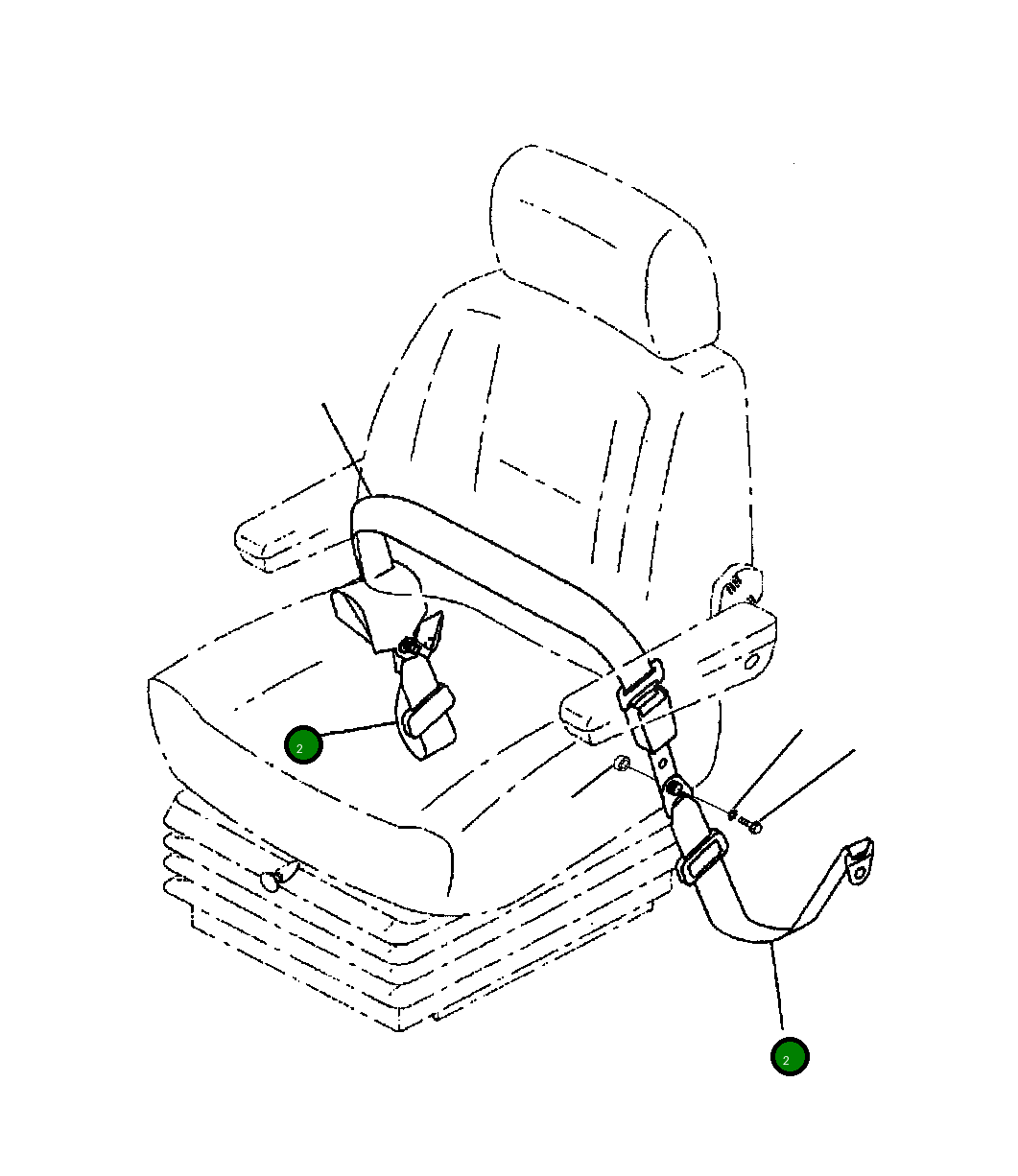 2

2