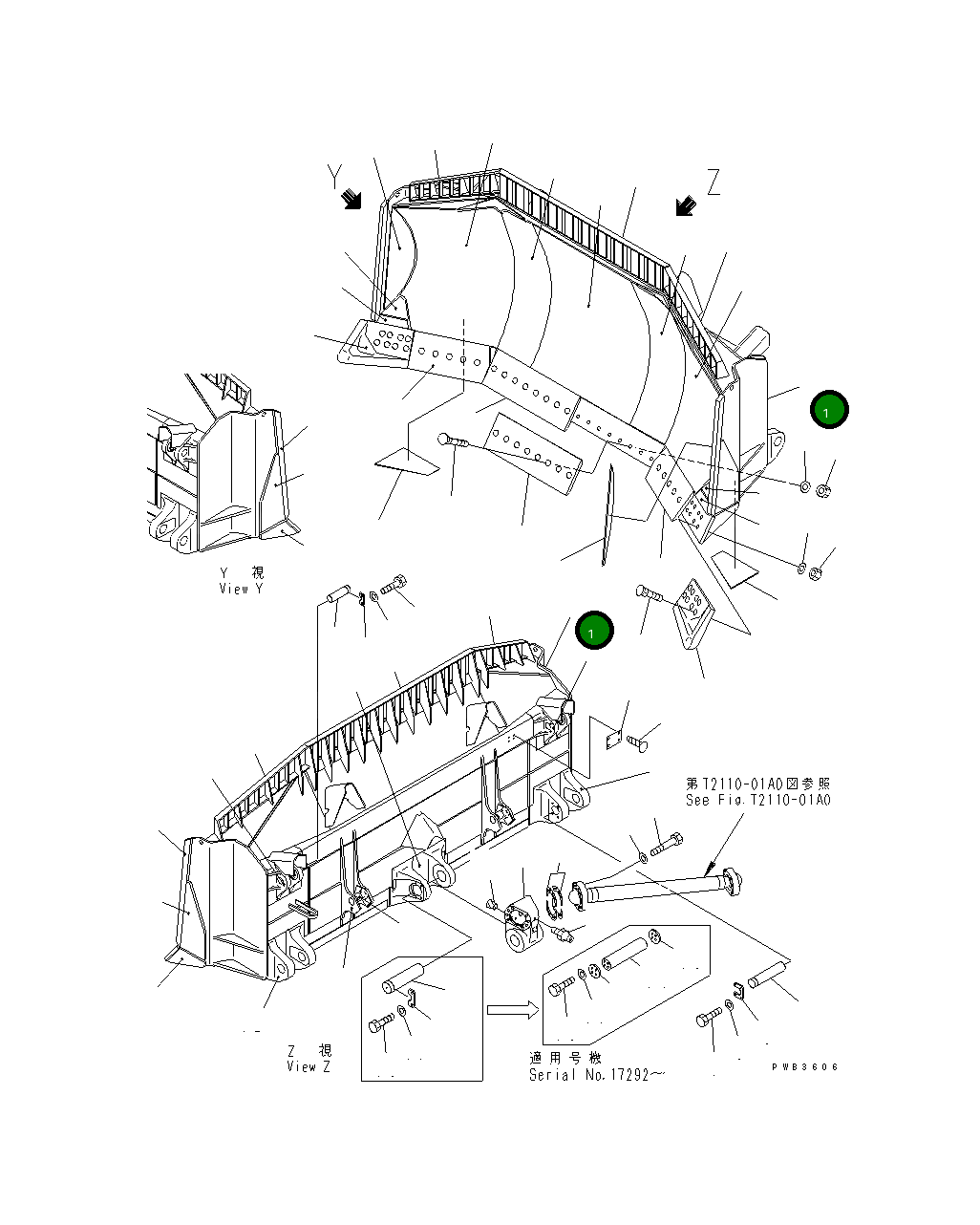 Y

Z

1

Y 視
View Y

1

第T2110-01A0図参照
See Fig.T2110-01A0

Z 視
View Z

適用号機
Serial No.17292~

PWB3606