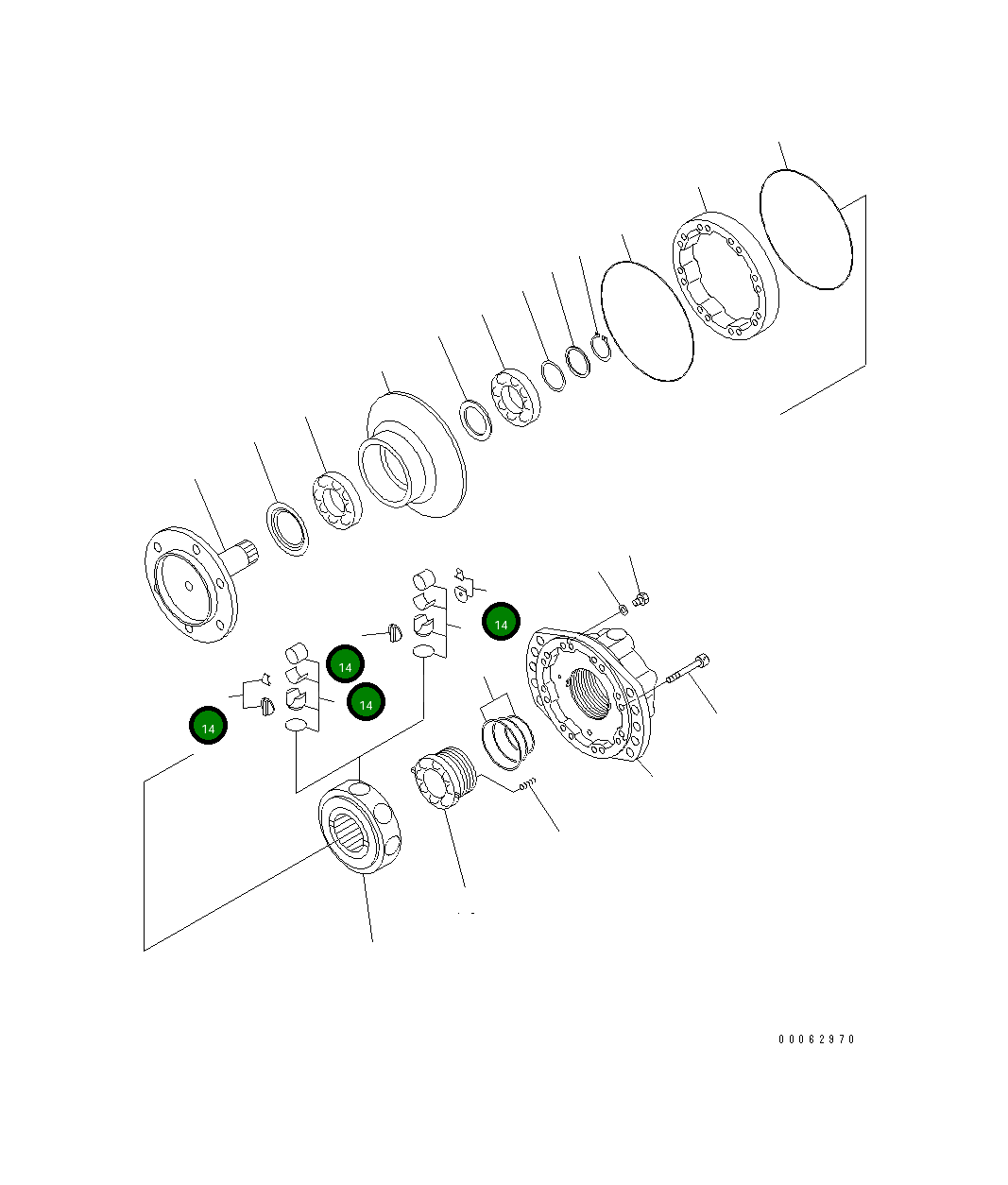 14
14
14
14

00062970