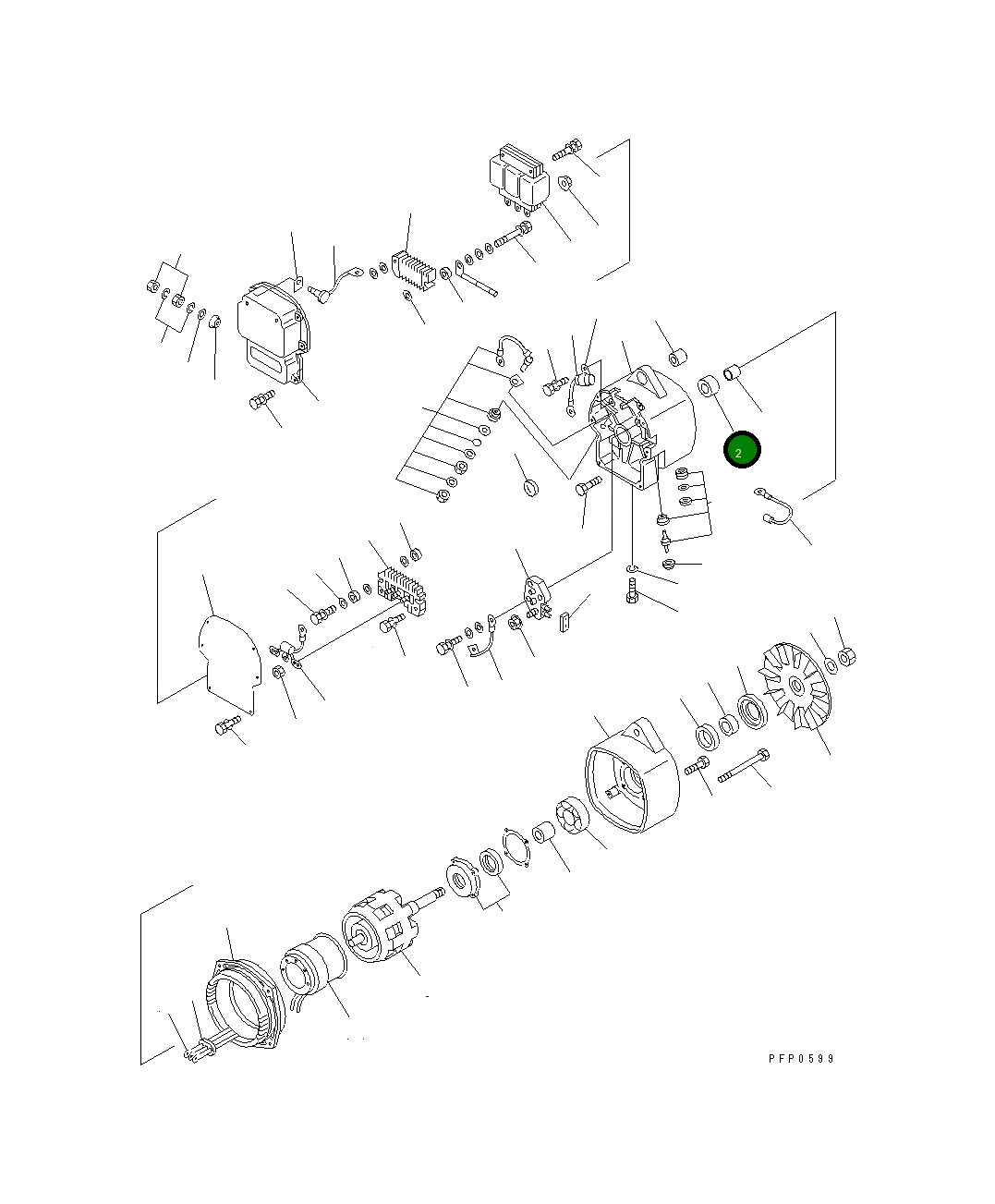 2

PFP0599